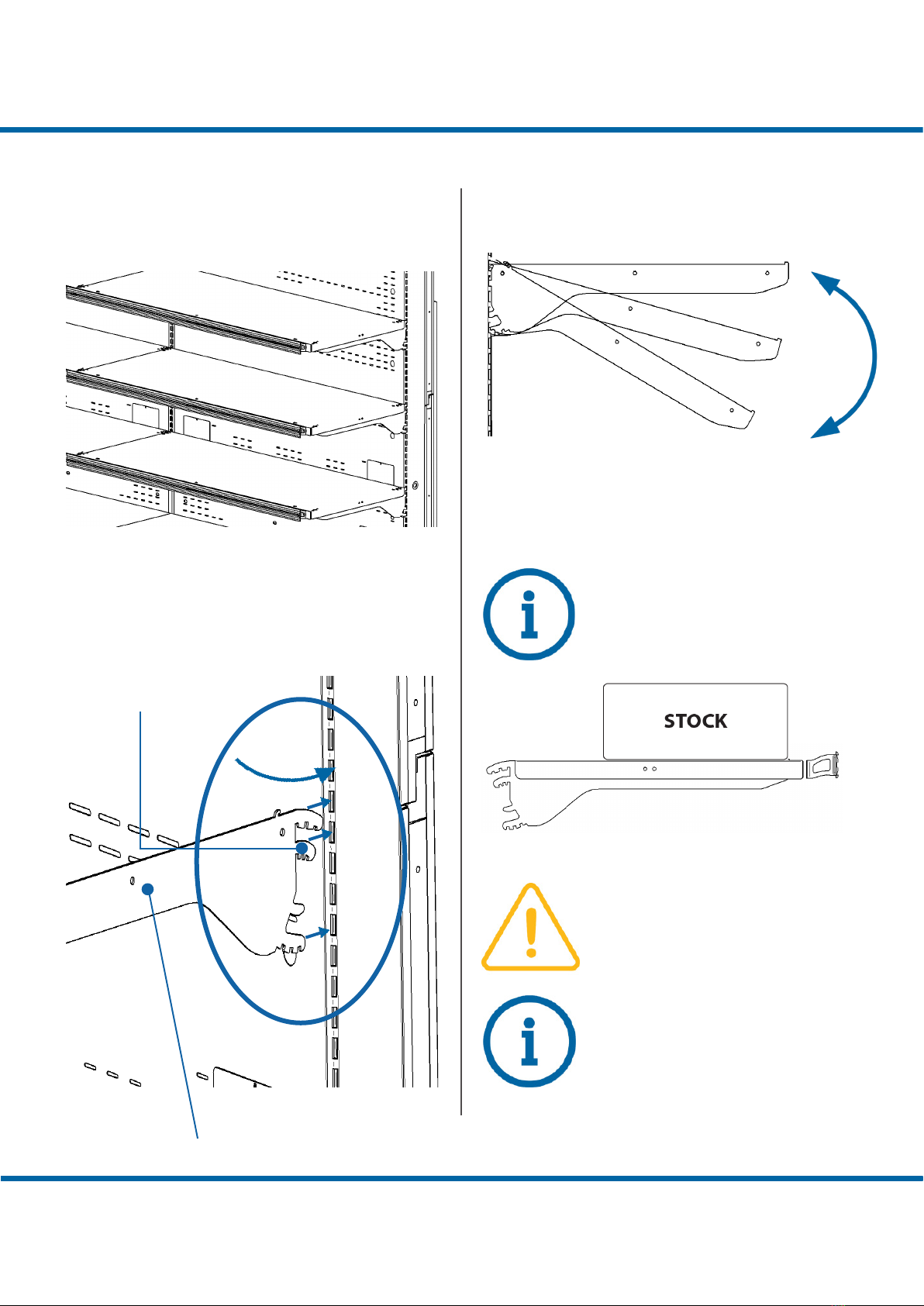 STOCK