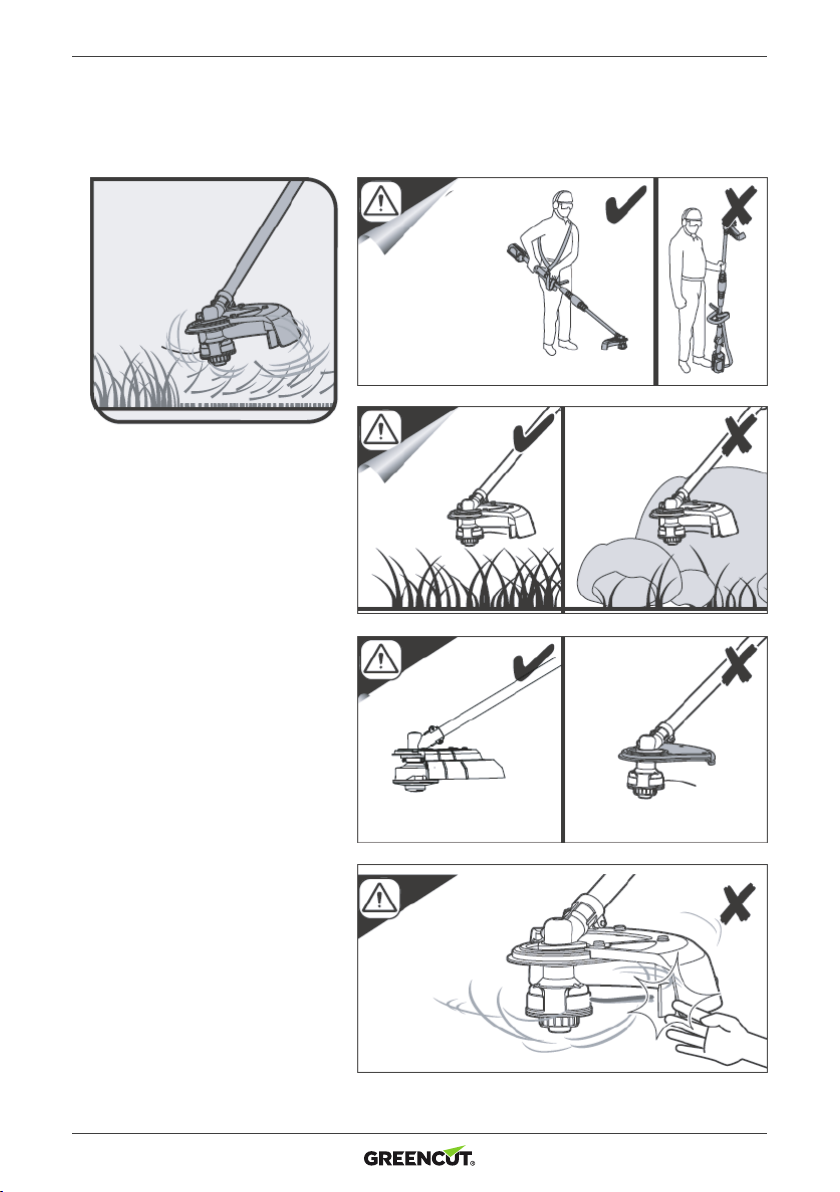 GREENCUT®