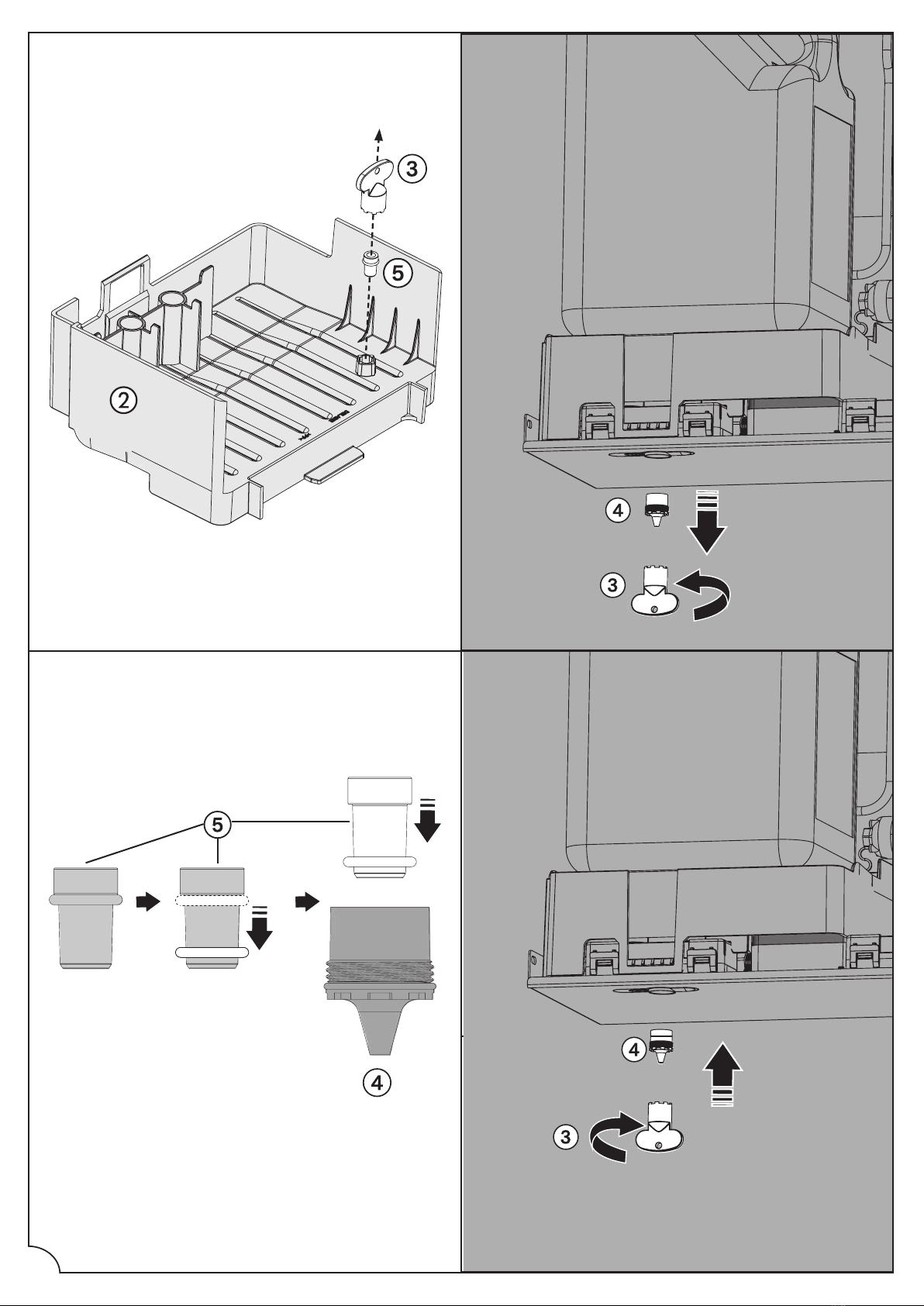 3
5
2
4
3
5
4
4
3