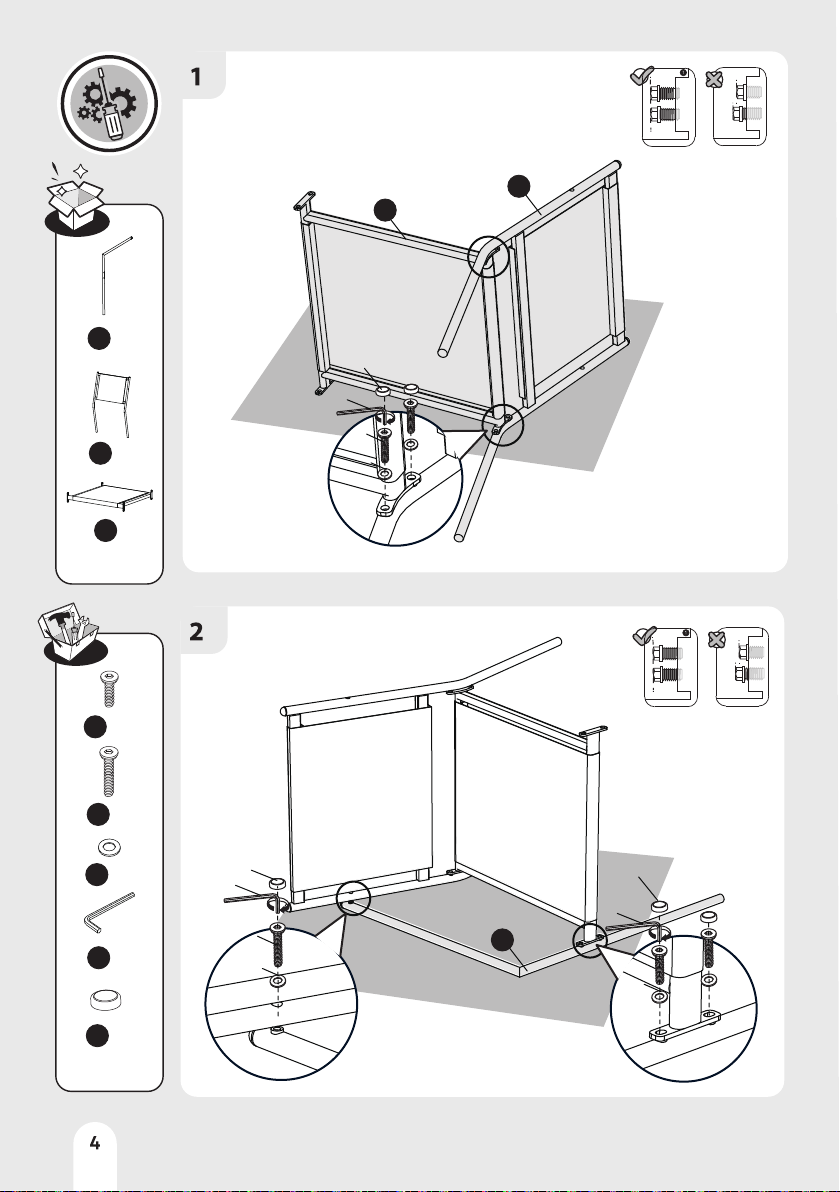 1

2

4