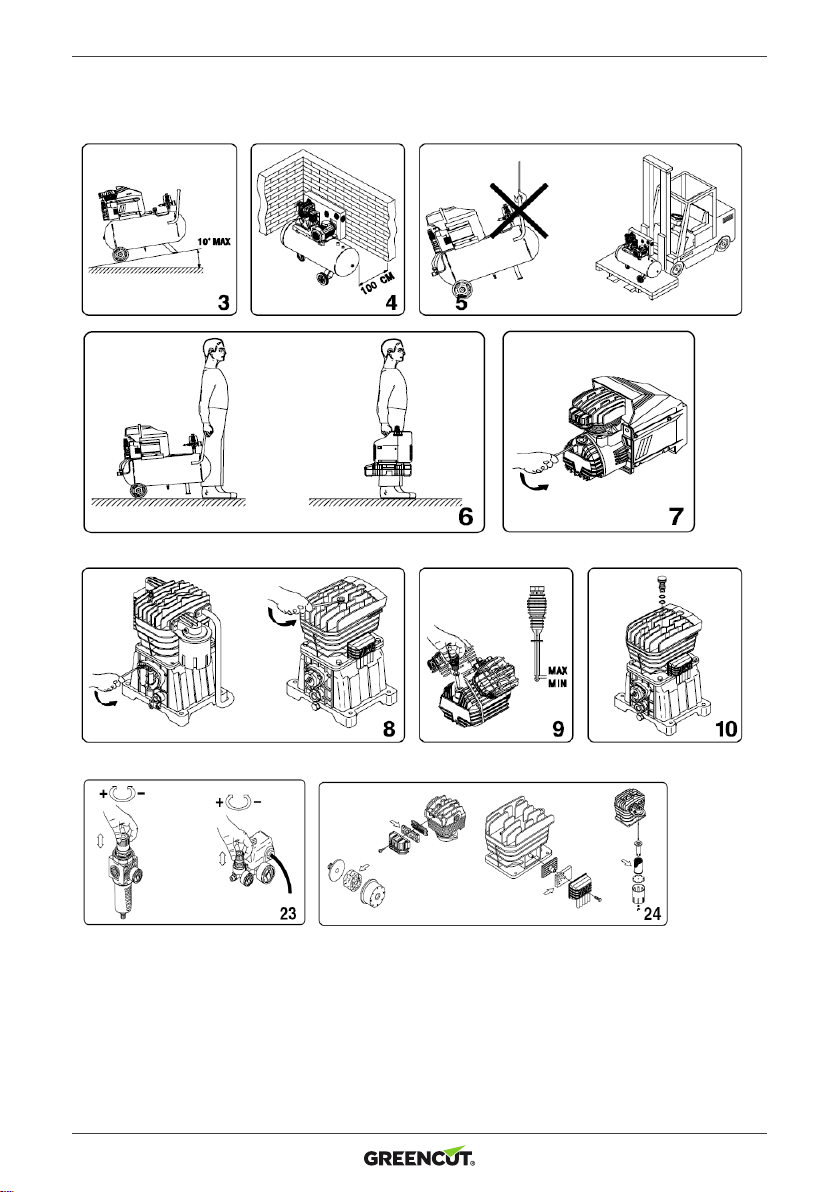 10° MAX

3

100 CM

4

5

6

7

8

MAX
MIN

9

10

+ −

+ −

23

24

GREENCUT®