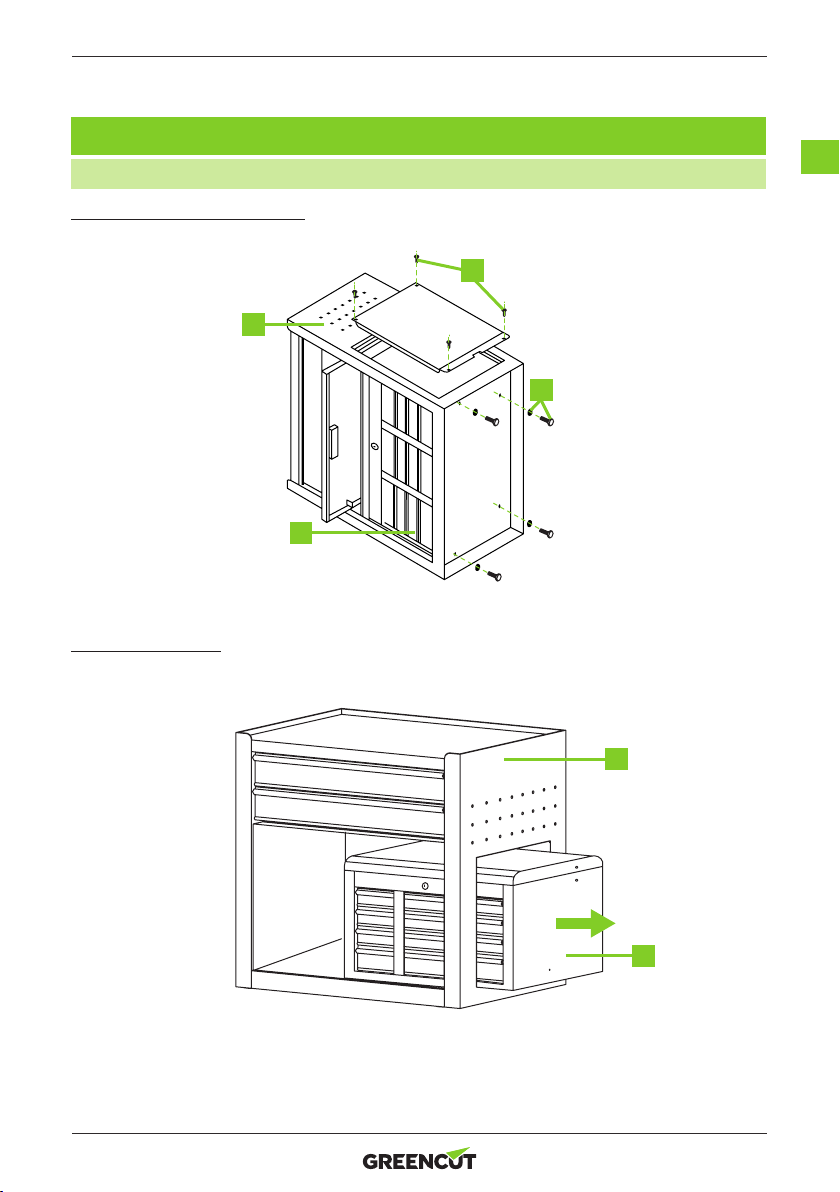 GREENCUT