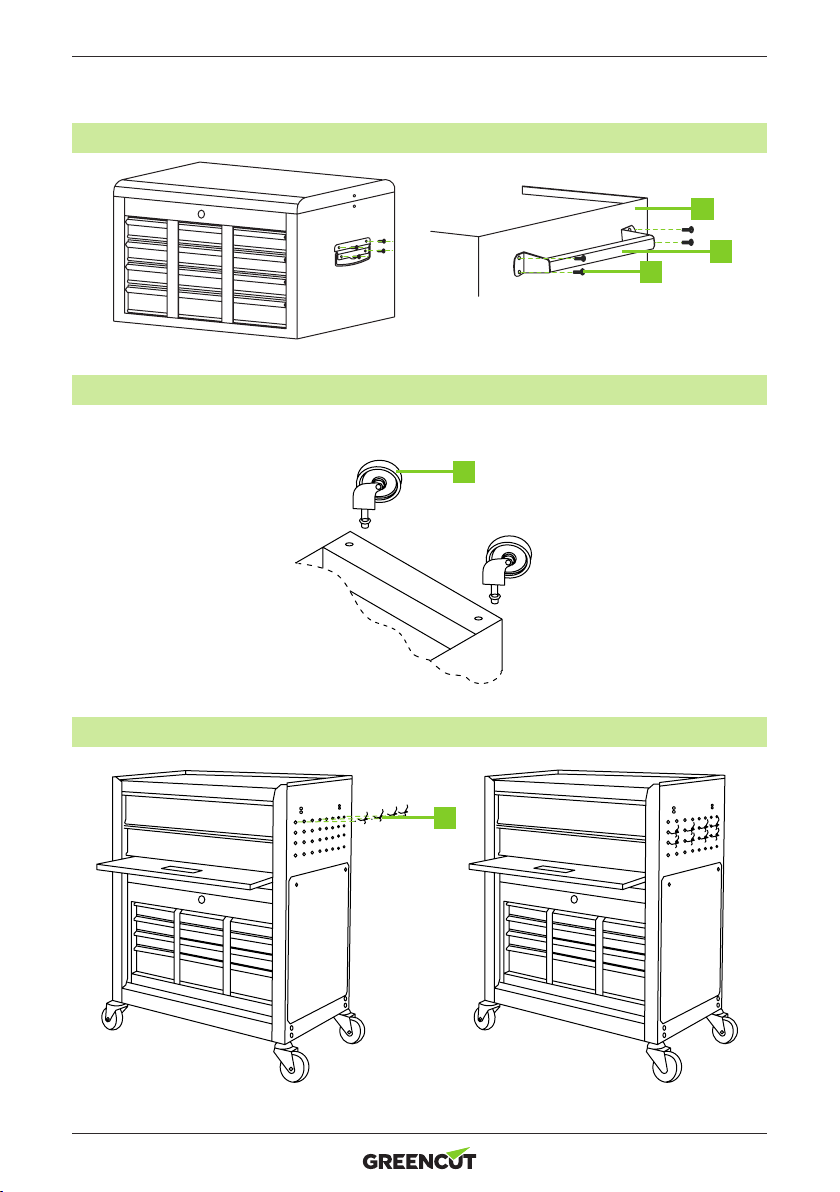 GREENCUT