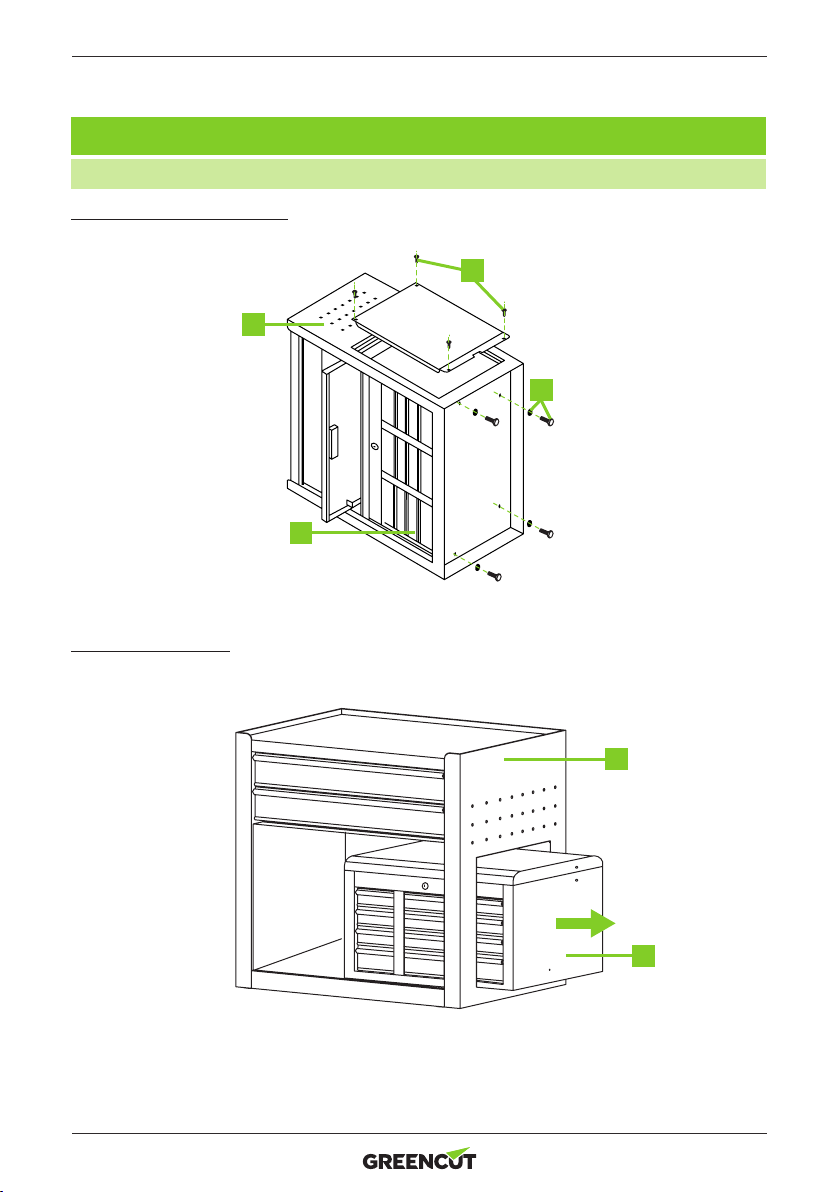 GREENCUT