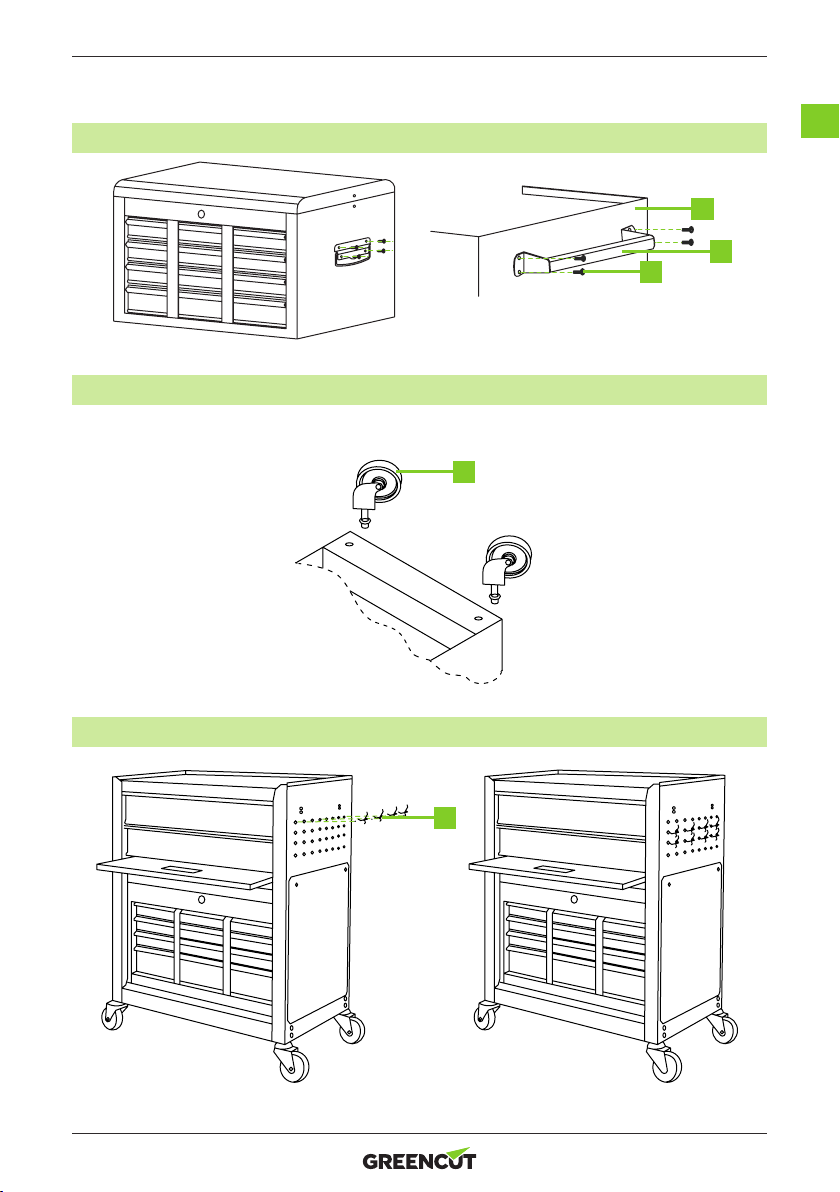 GREENCUT