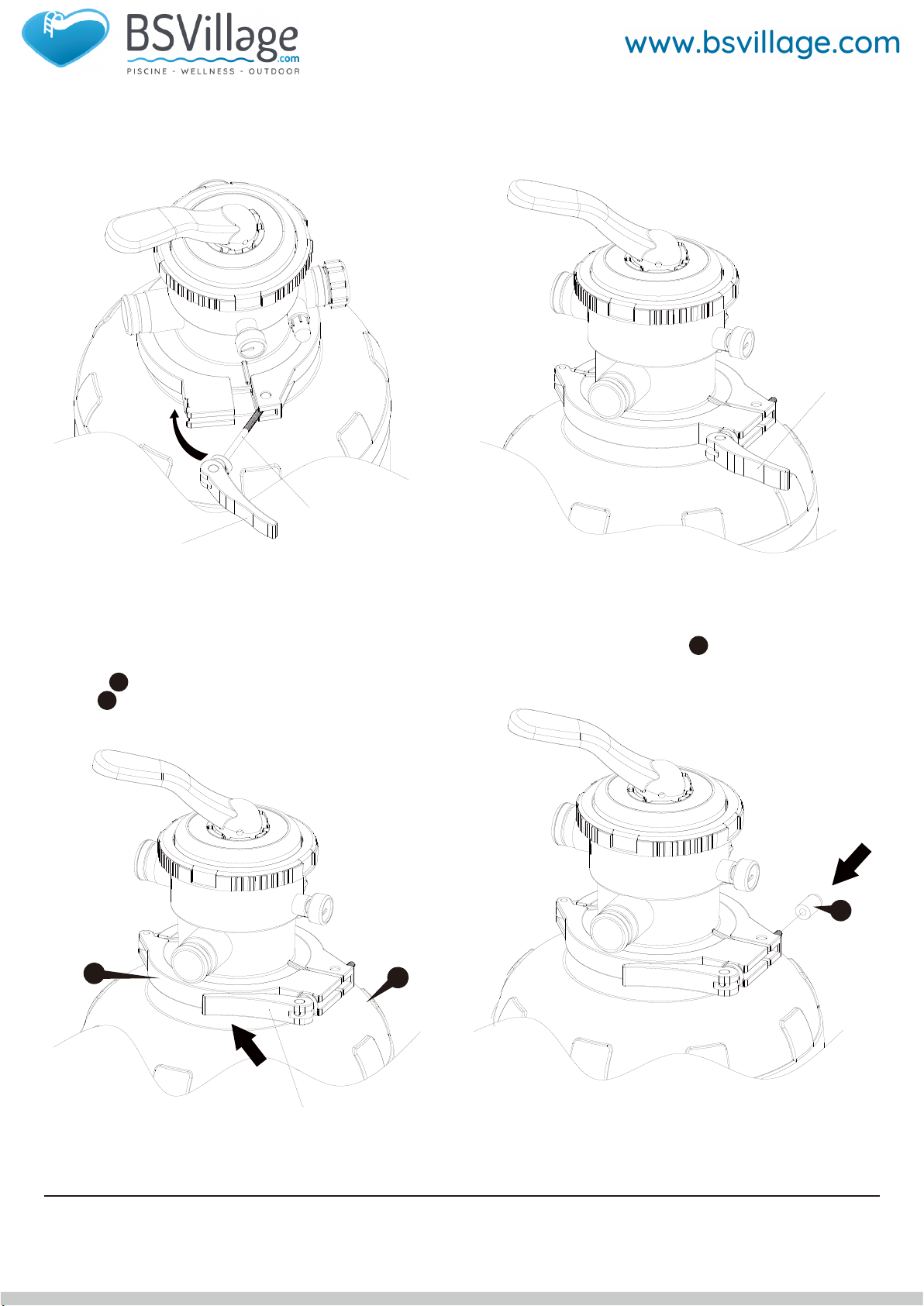 BSVillage.com
PISCINE - WELLNESS - OUTDOOR

www.bsvillage.com