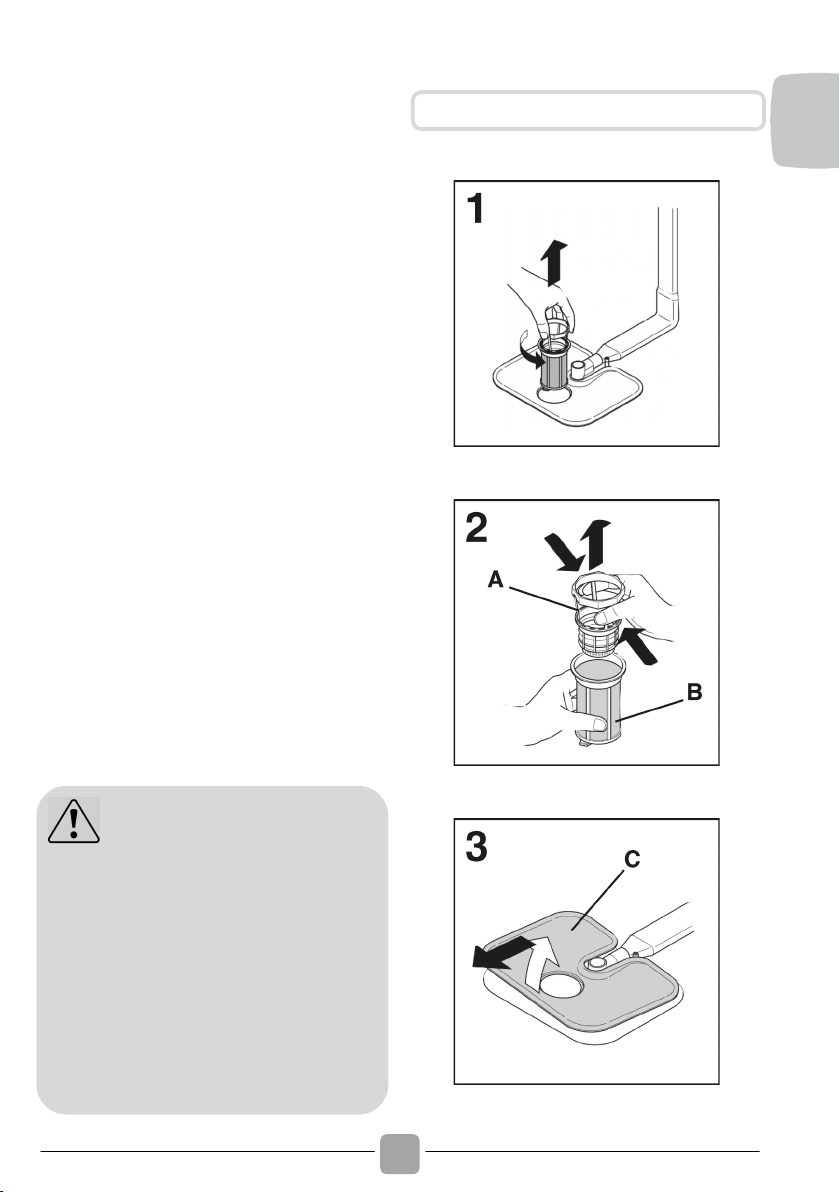 1

2

A

B

3

C