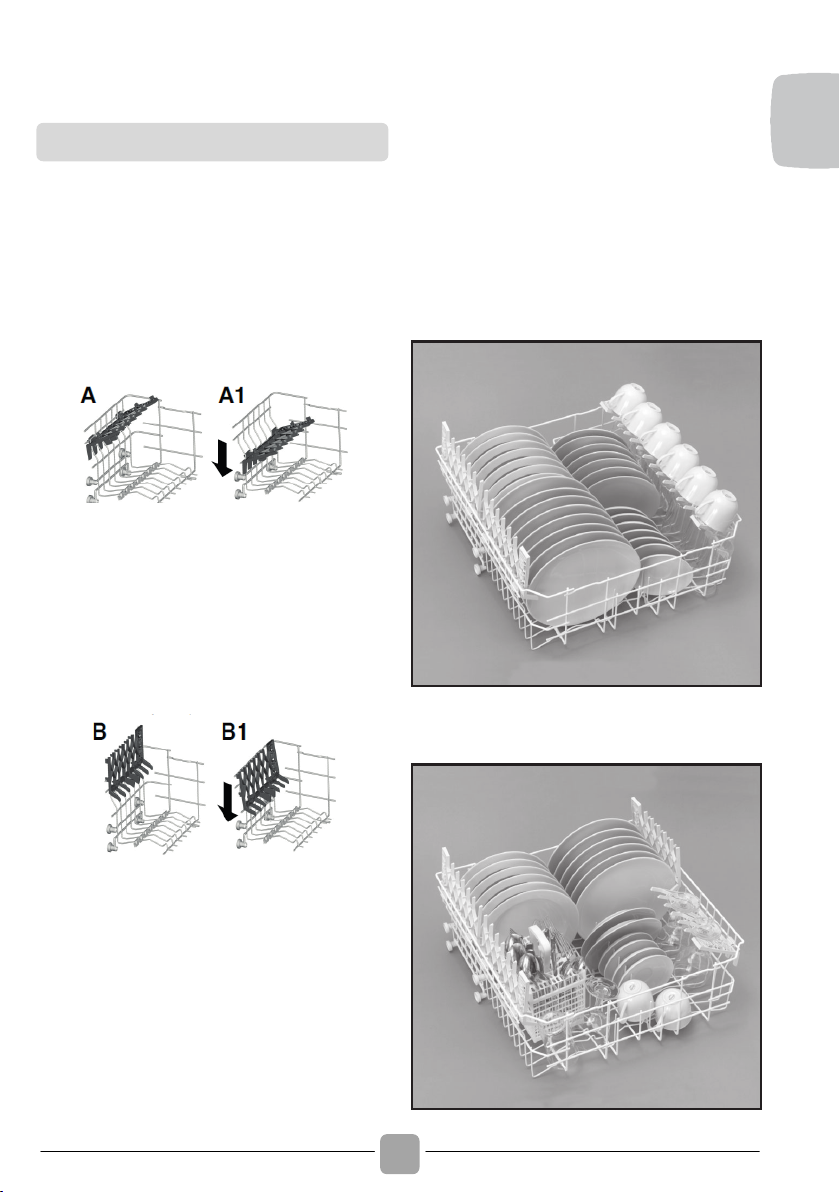 A

A1

B

B1