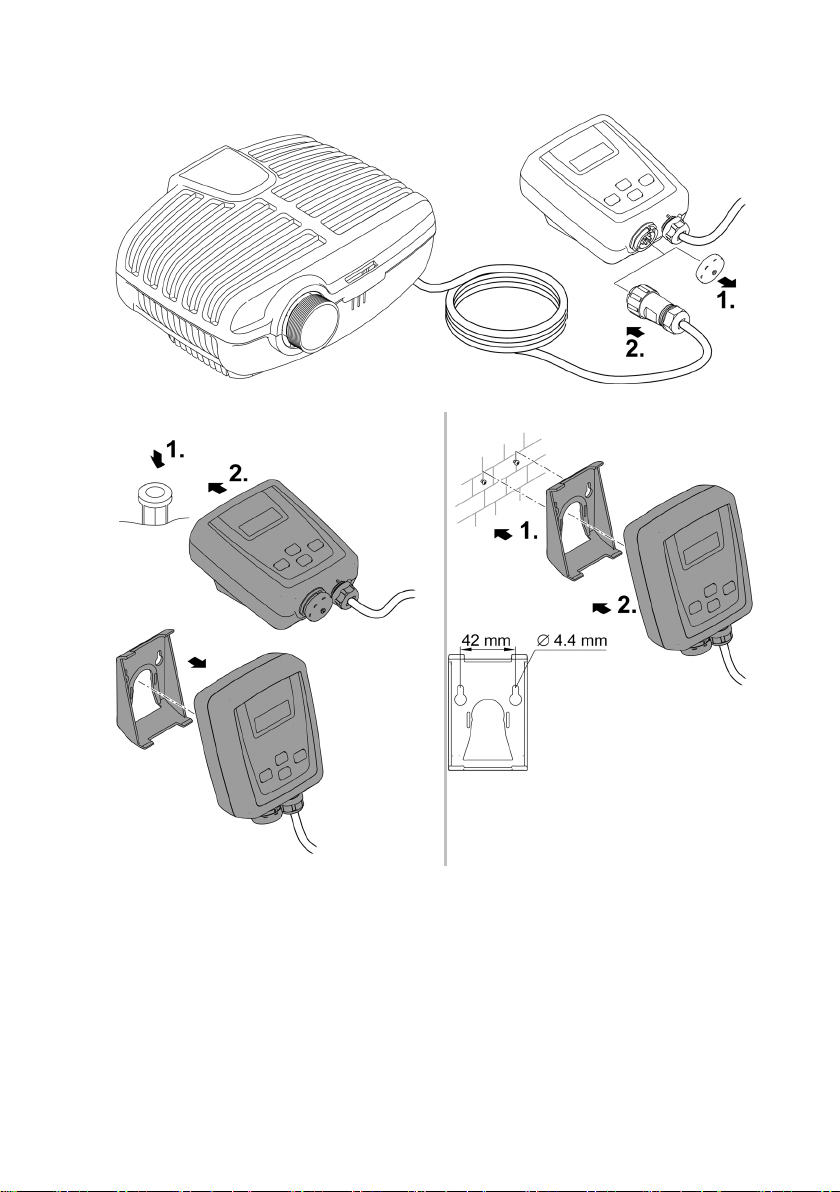 1.
2.

1.
2.

1.
2.
42 mm
∅ 4.4 mm