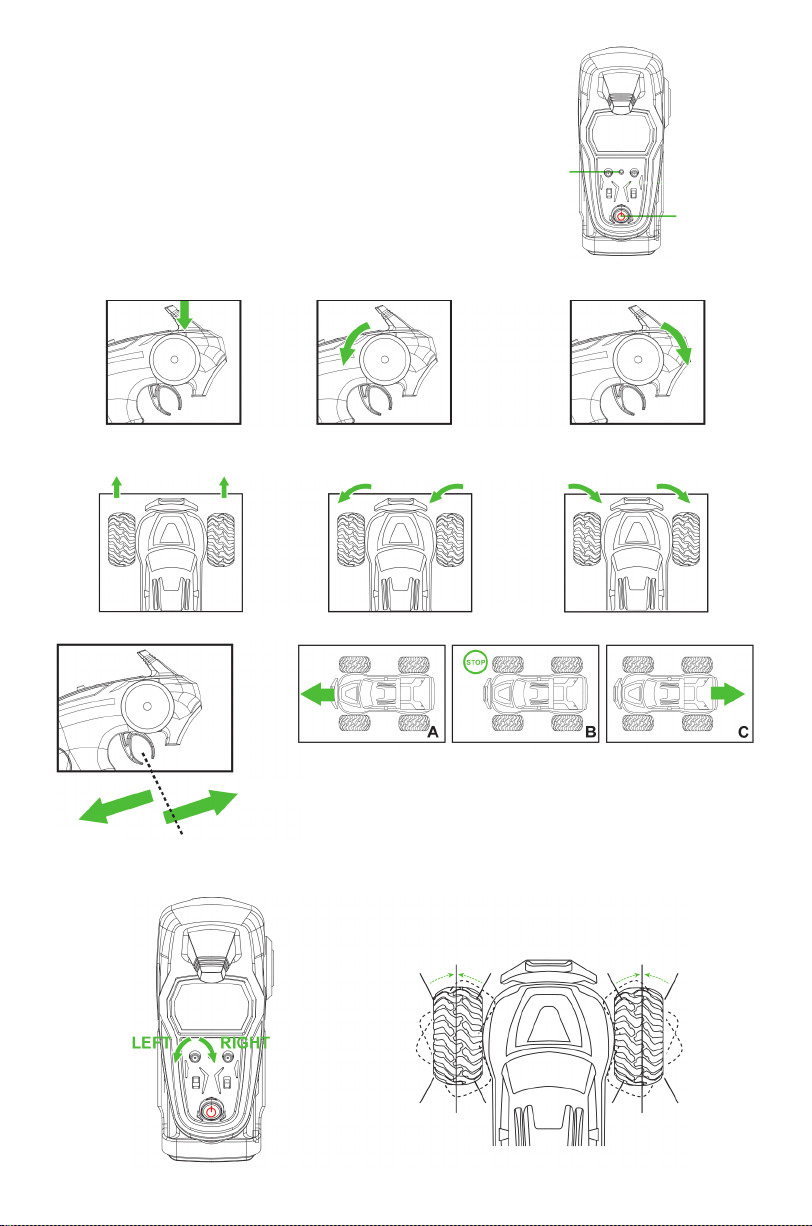 STOP

A

B

C

LEFT

RIGHT