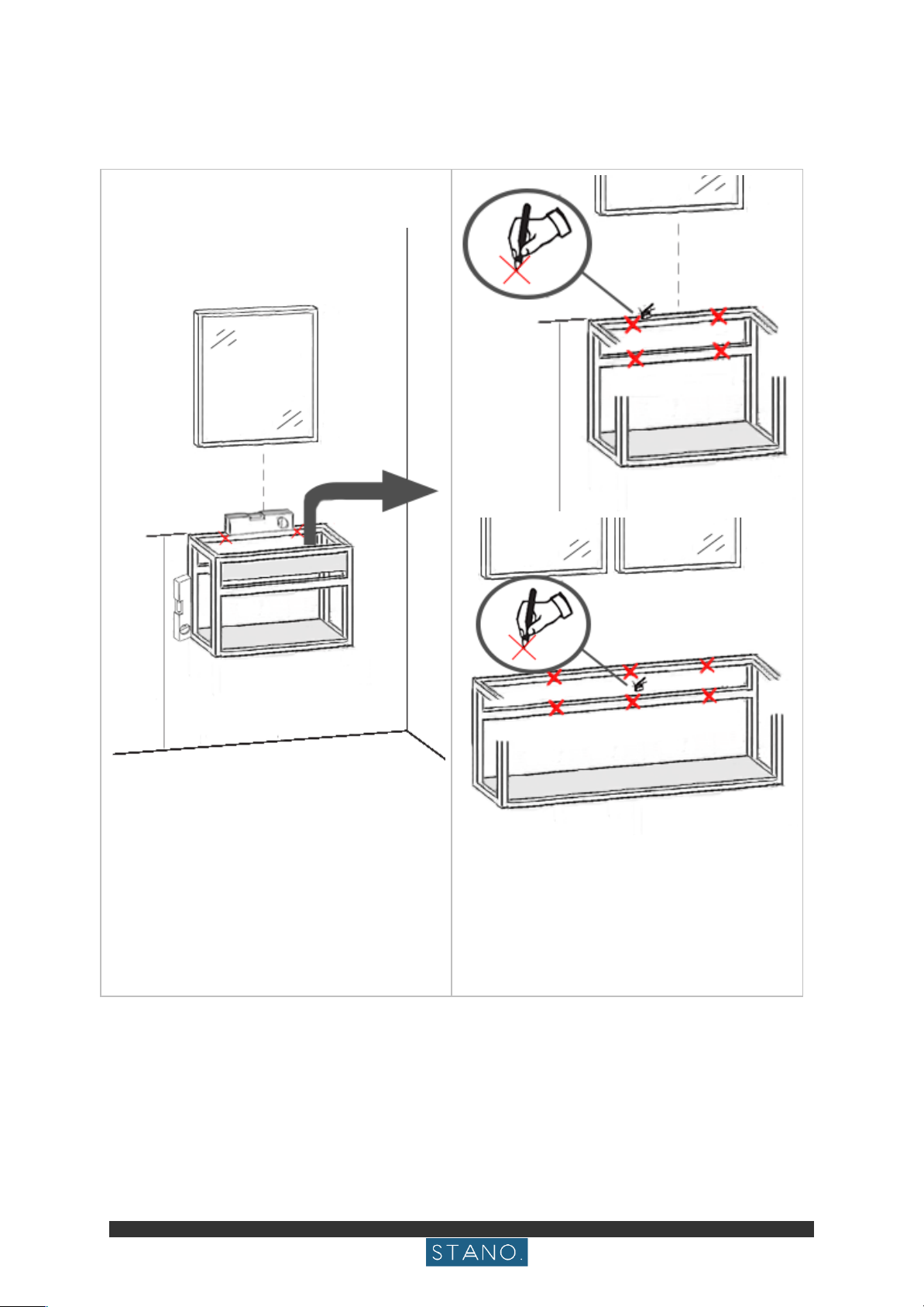 STANO.