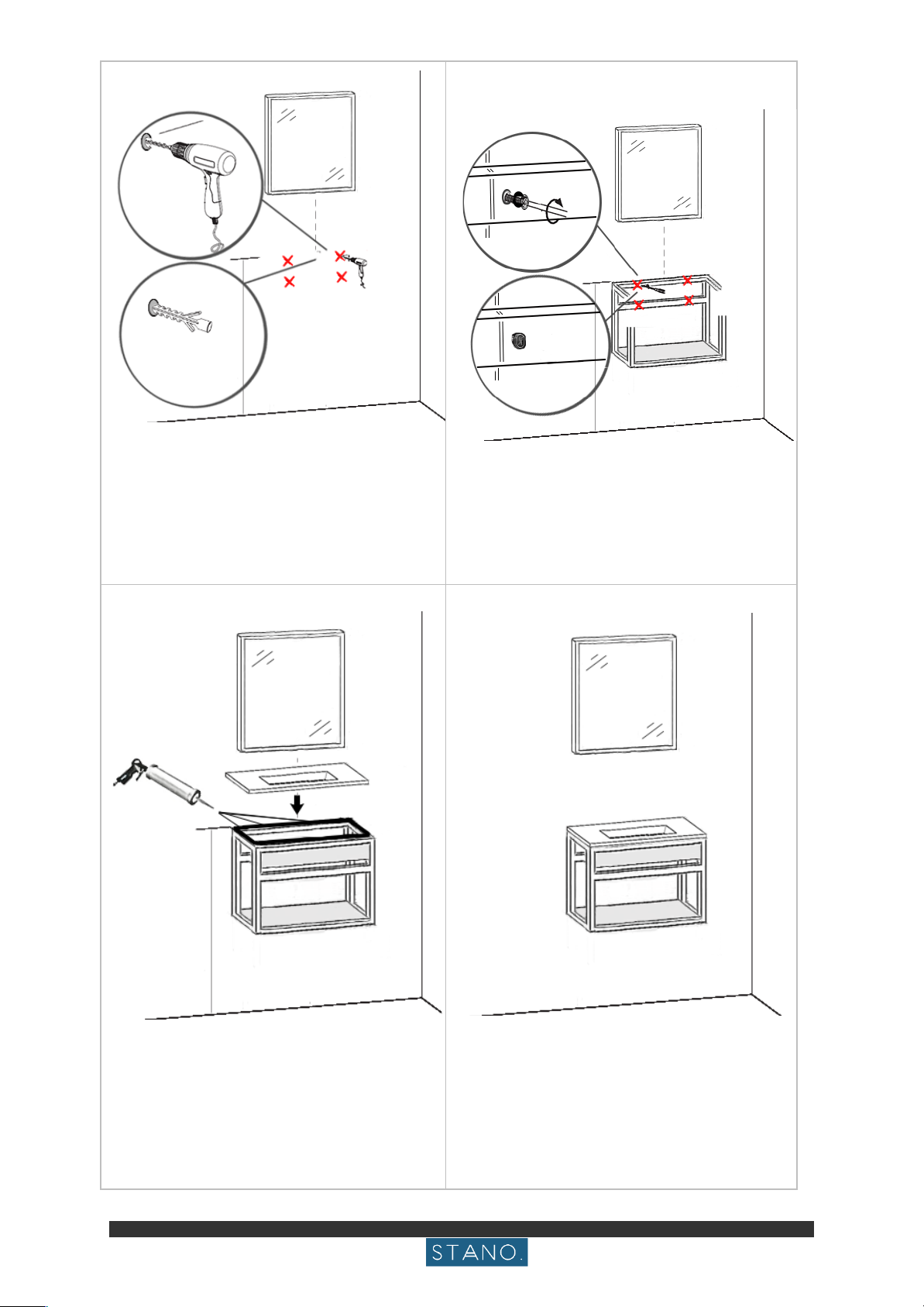 STANO.