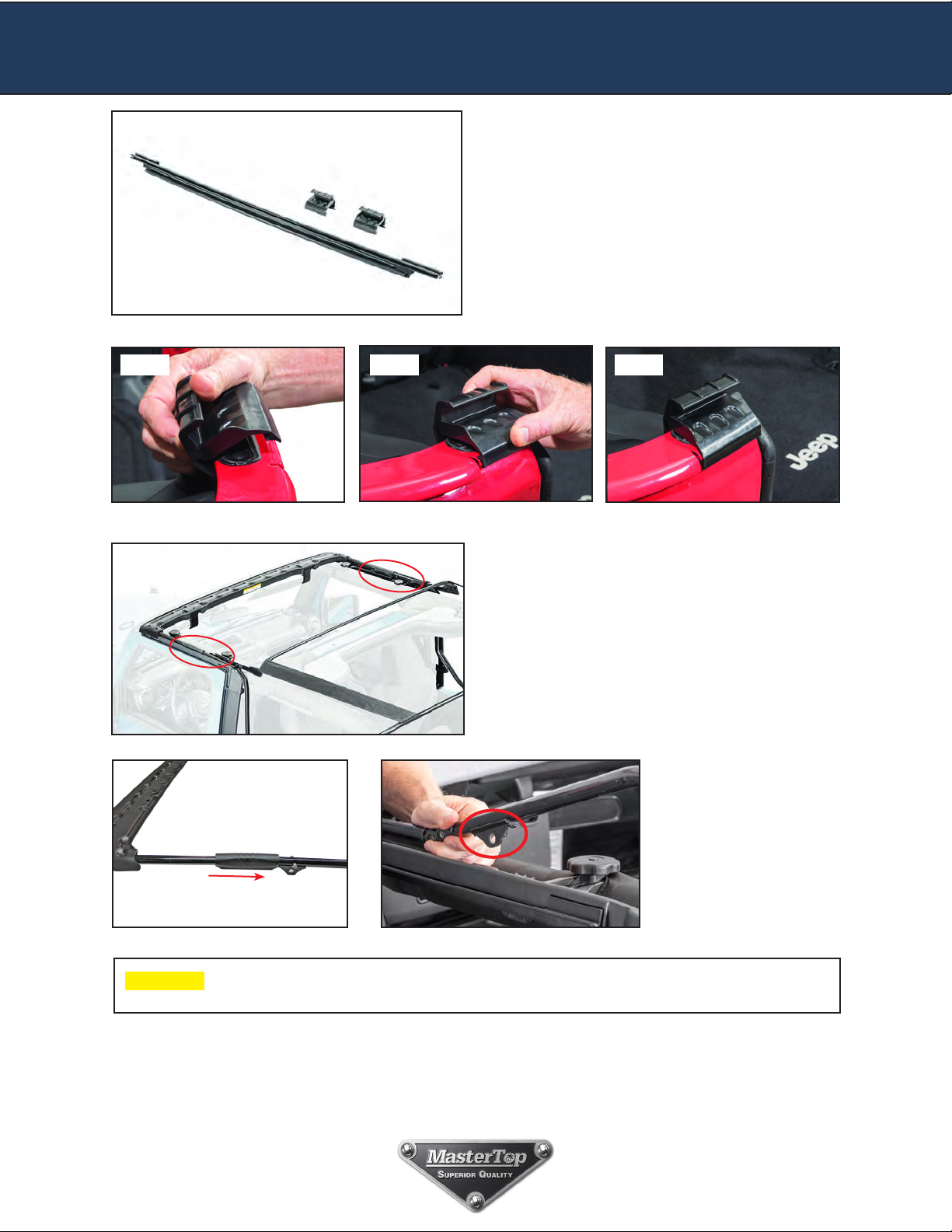 Jeep

MasterTop
SUPERIOR QUALITY