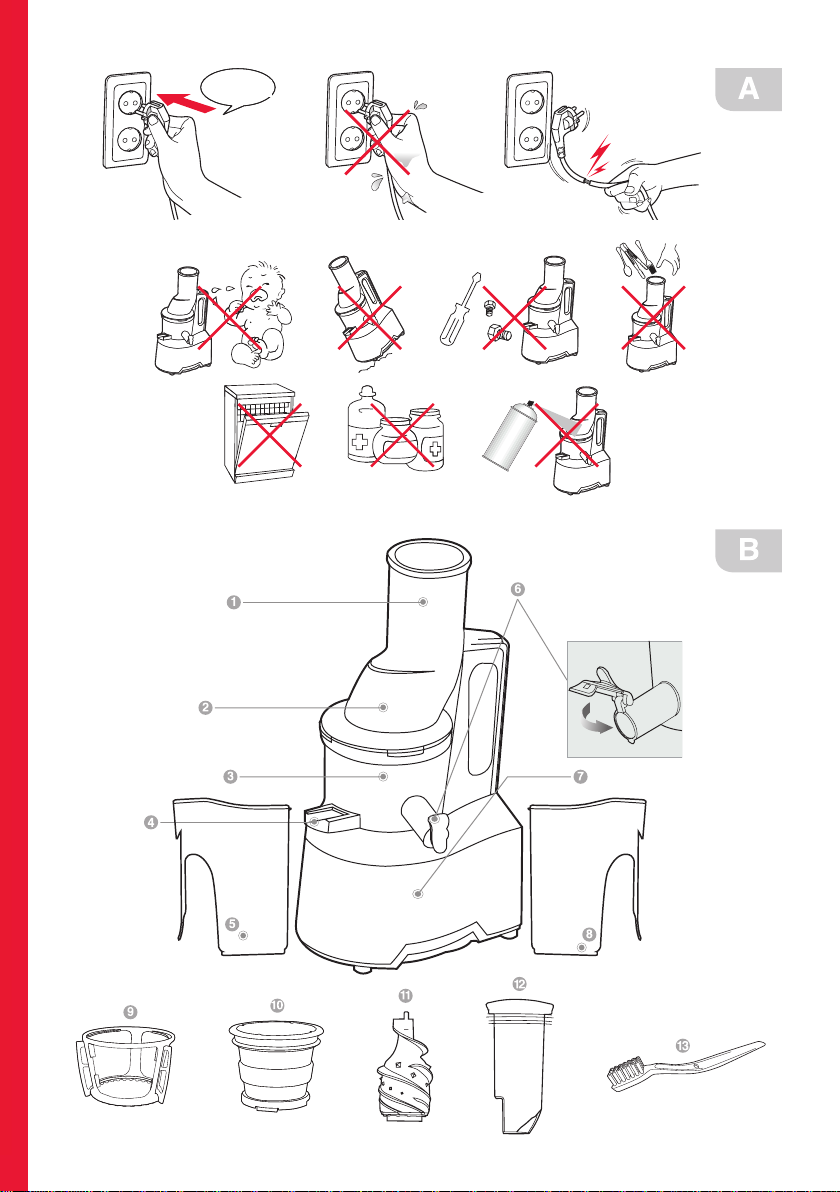 A

B

1

2

3

4

5

6

7

8

9

10

11

12

13