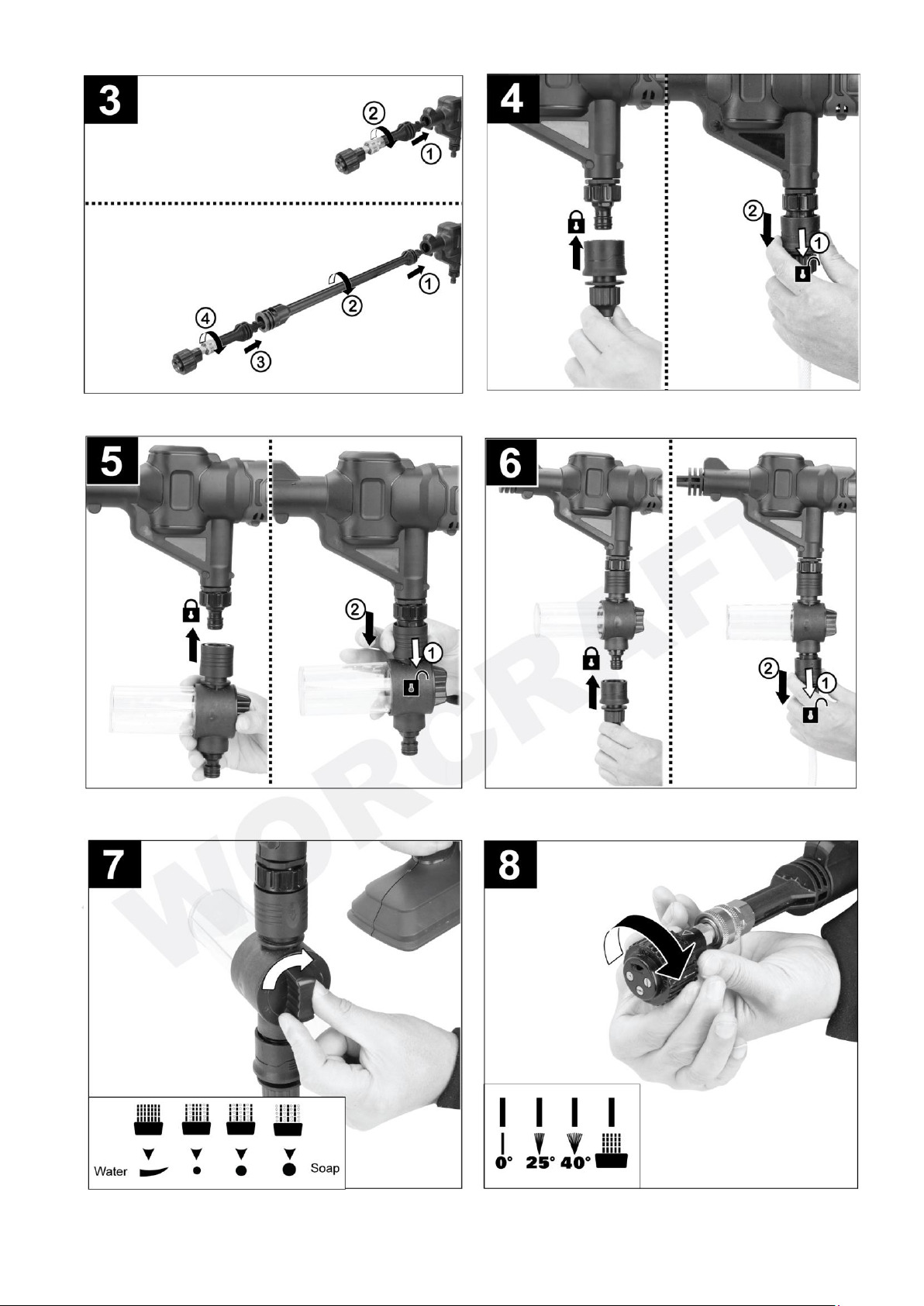 3

2
1

1
2
4
3

4

2
1

5

2
1

6

2
1

WORCRAFT

7

Water Soap

8

0° 25° 40°