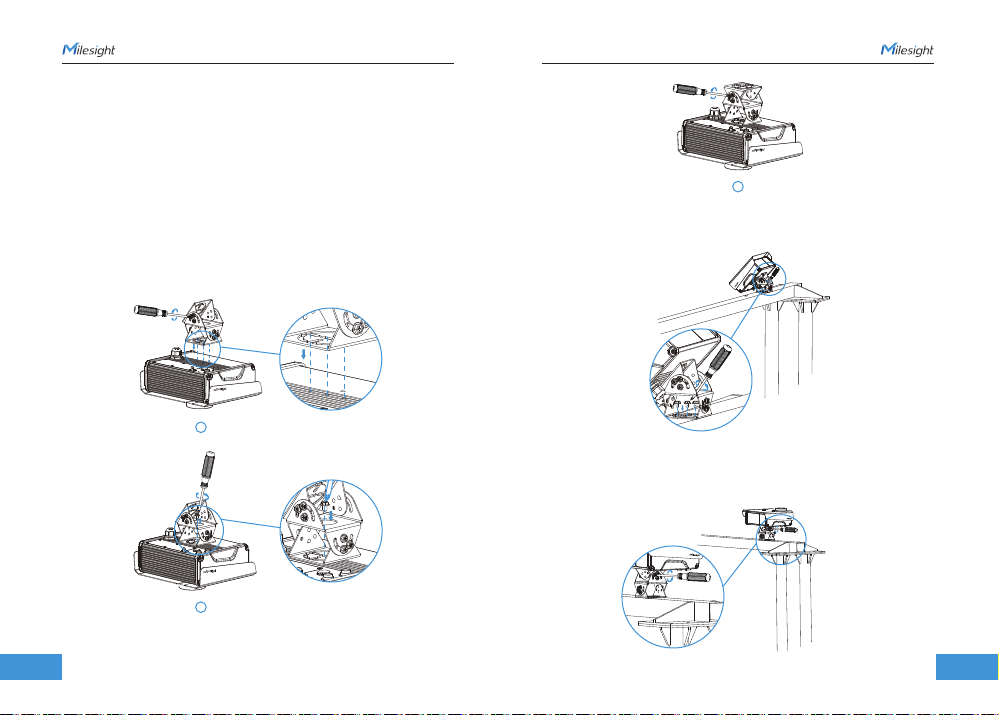 Milesight

Milesight