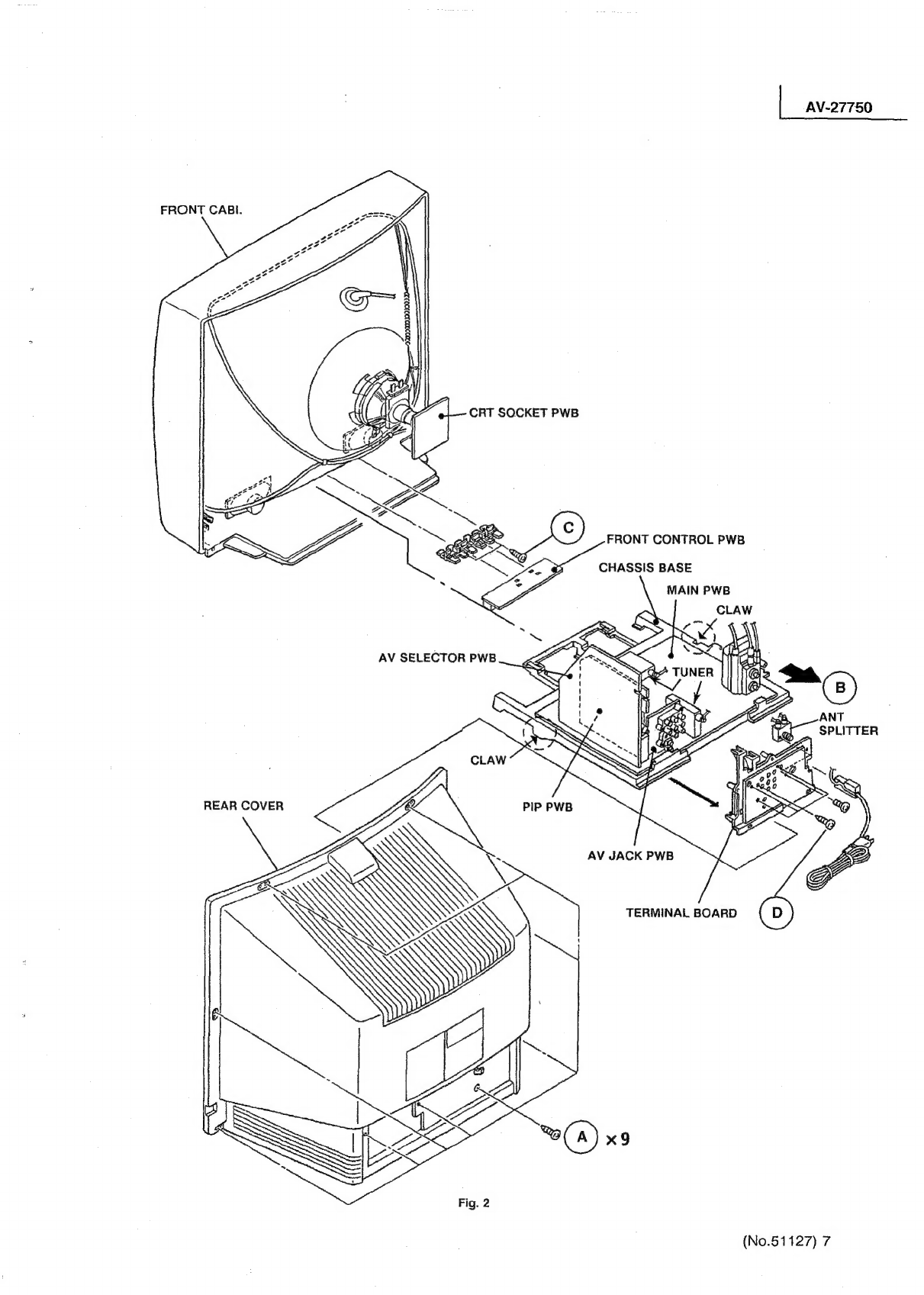 AV-27750

FRONT CABI.

CRT SOCKET PWB

C

FRONT CONTROL PWB

CHASSIS BASE

MAIN PWB

CLAW

AV SELECTOR PWB

TUNER

B

ANT SPLITTER

CLAW

REAR COVER

PIP PWB

AV JACK PWB

TERMINAL BOARD

D

A ×9

Fig. 2

(No.51127) 7