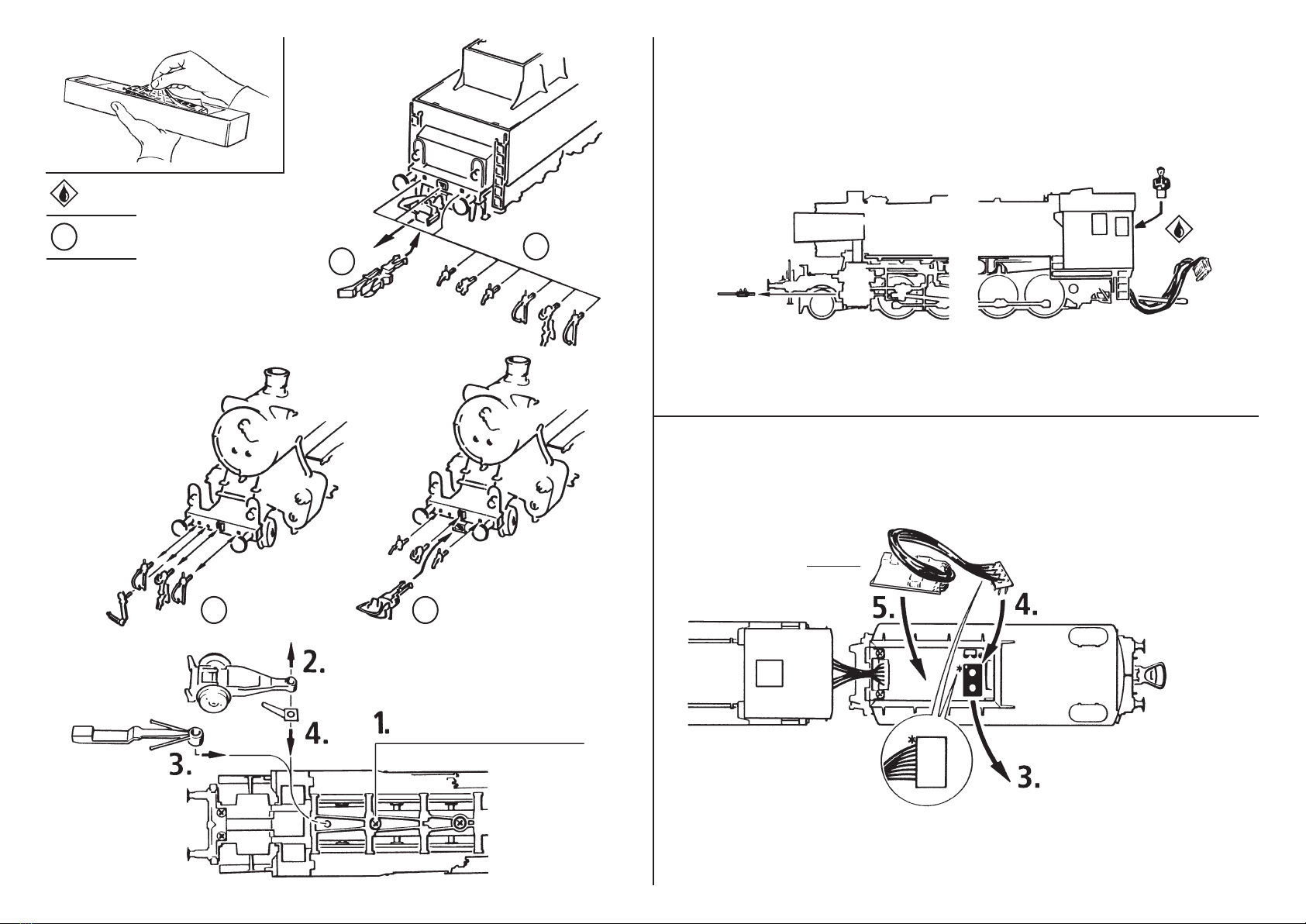 2.

4.

3.

1.

5.

4.

3.