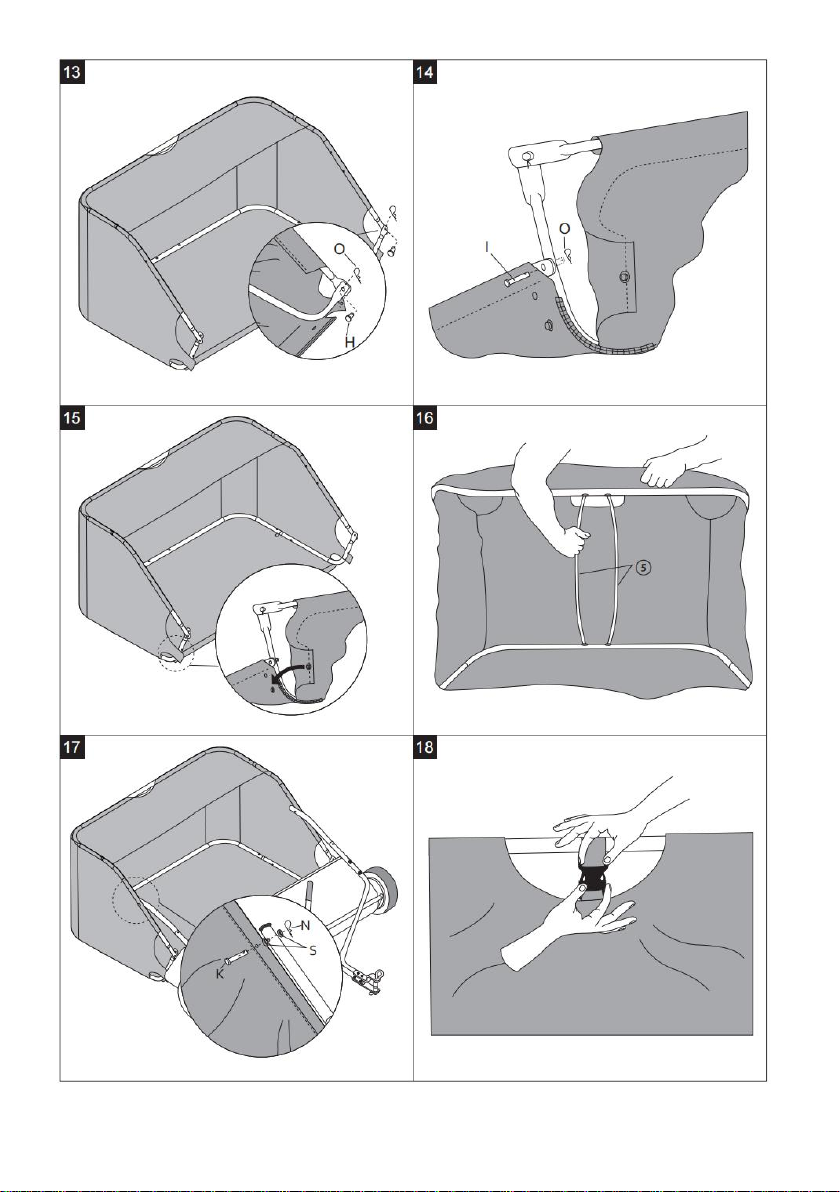 13

O

H

14

I

O

15

16

5

17

N

S

K

18