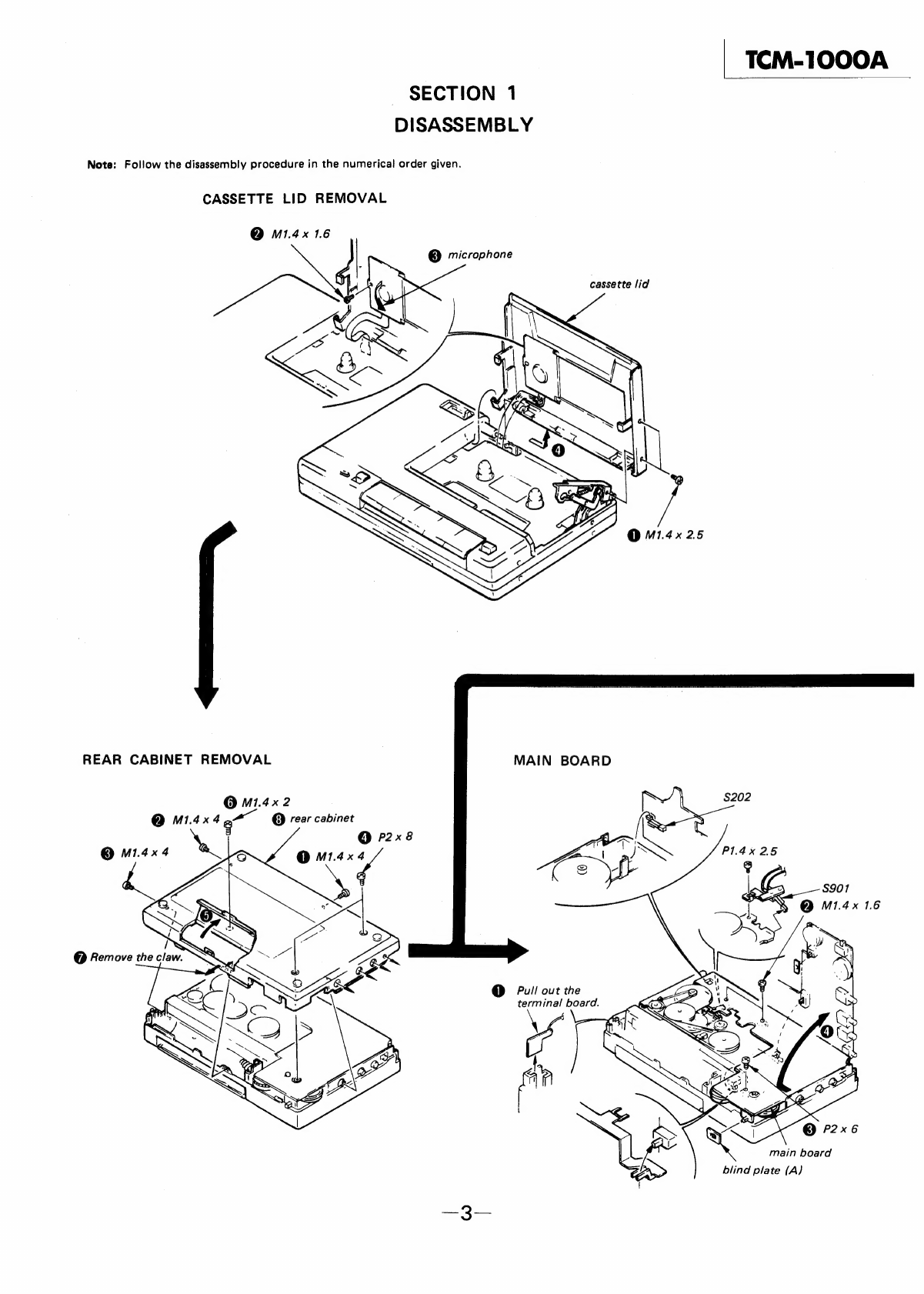 TCM-1000A

SECTION 1
DISASSEMBLY

Note: Follow the disassembly procedure in the numerical order given.

CASSETTE LID REMOVAL

❷ M1.4 x 1.6

❸ microphone

cassette lid

❹

❶ M1.4 x 2.5

REAR CABINET REMOVAL

❻ M1.4 x 2

❷ M1.4 x 4

❽ rear cabinet

❹ P2 x 8

❸ M1.4 x 4

❶ M1.4 x 4

❺

❼ Remove the claw.

MAIN BOARD

S202

P1.4 x 2.5

S901

❷ M1.4 x 1.6

❶ Pull out the terminal board.

❹

❸ P2 x 6

main board

blind plate (A)

—3—