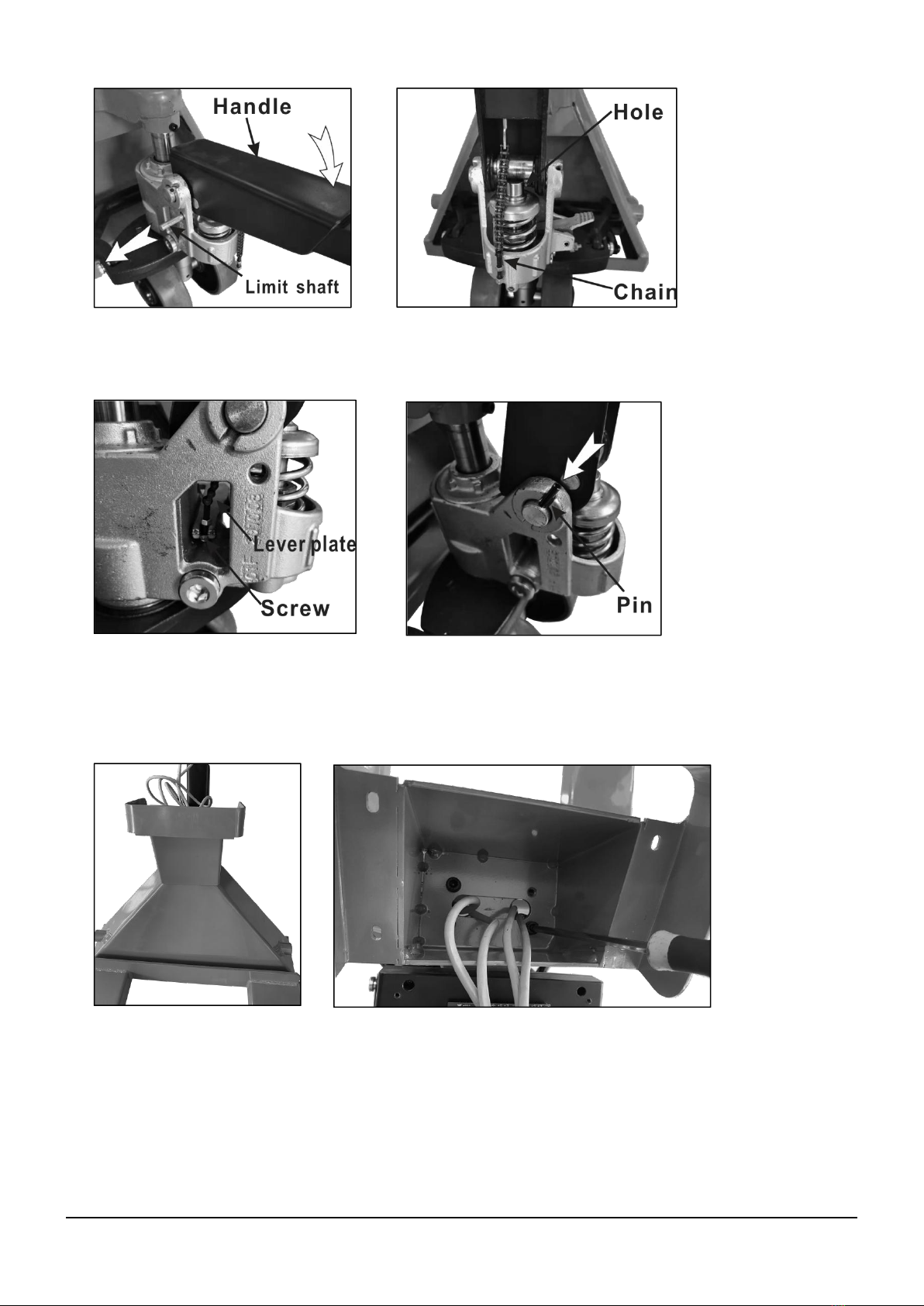 Handle

Limit shaft

Hole

Chain

Lever plate

Screw

Pin