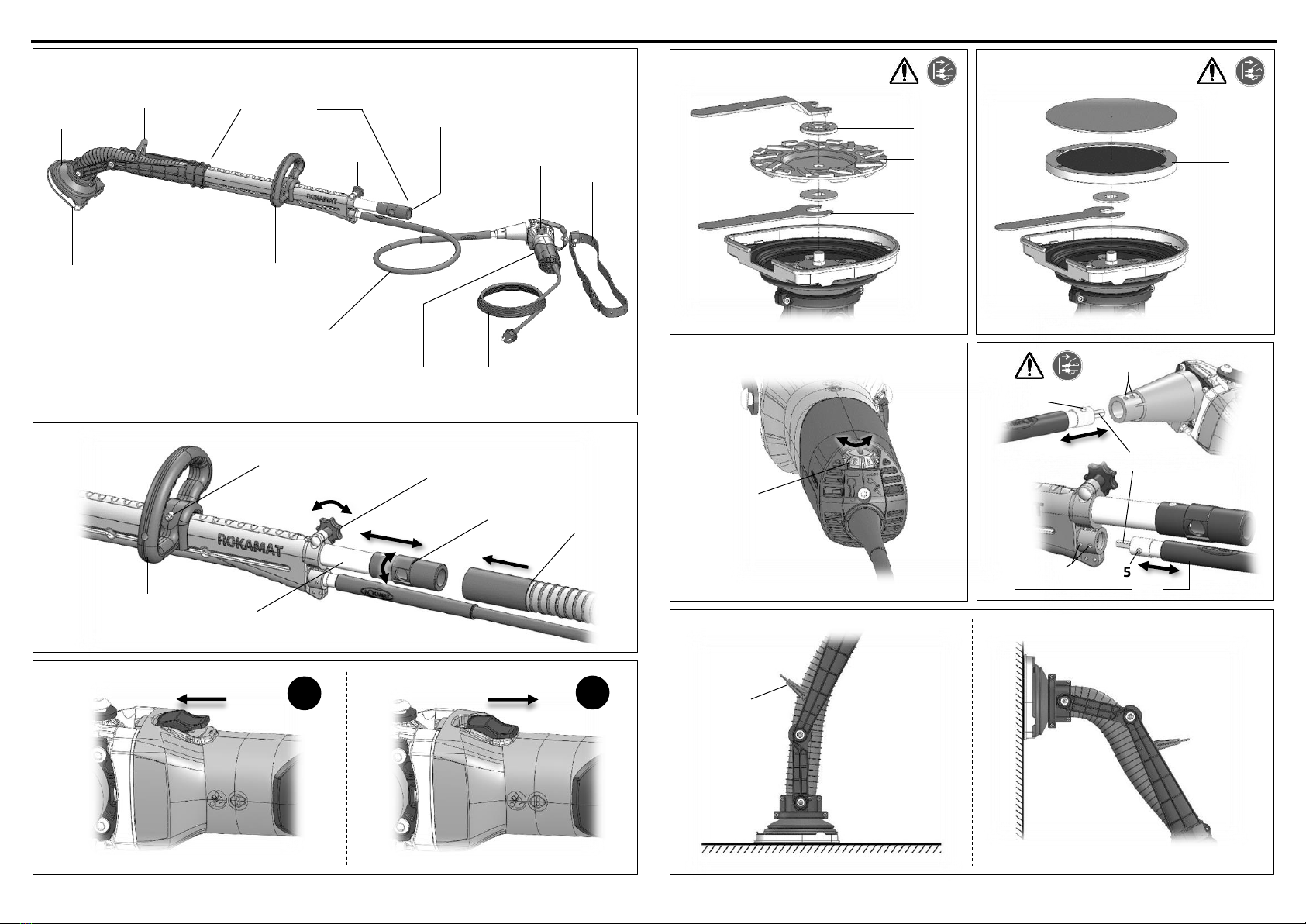 ROKAMAT

ROKAMAT

ROKAMAT

5