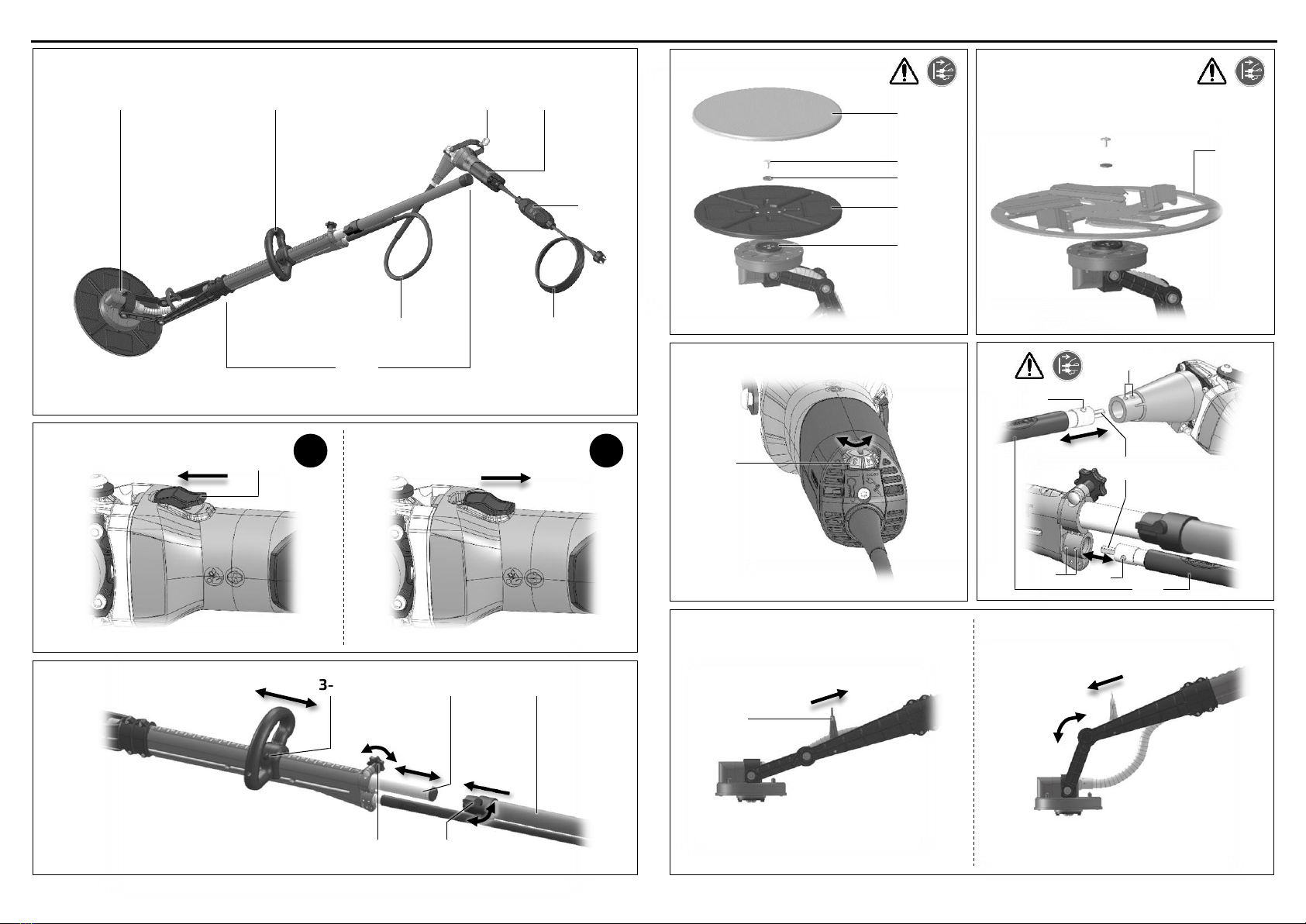 3-