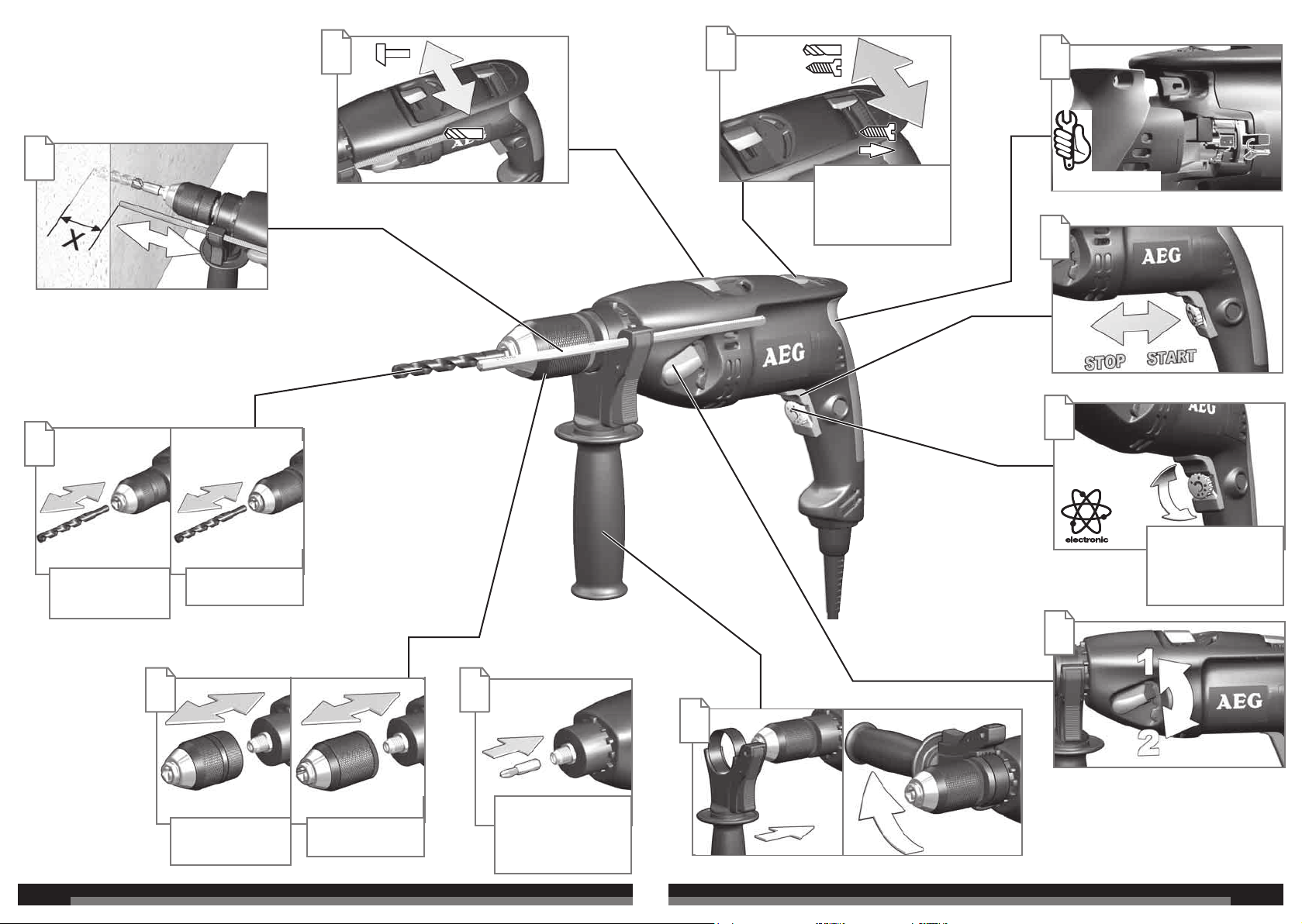 X

AEG

AEG

STOP START

AEG

electronic

1

2

AEG