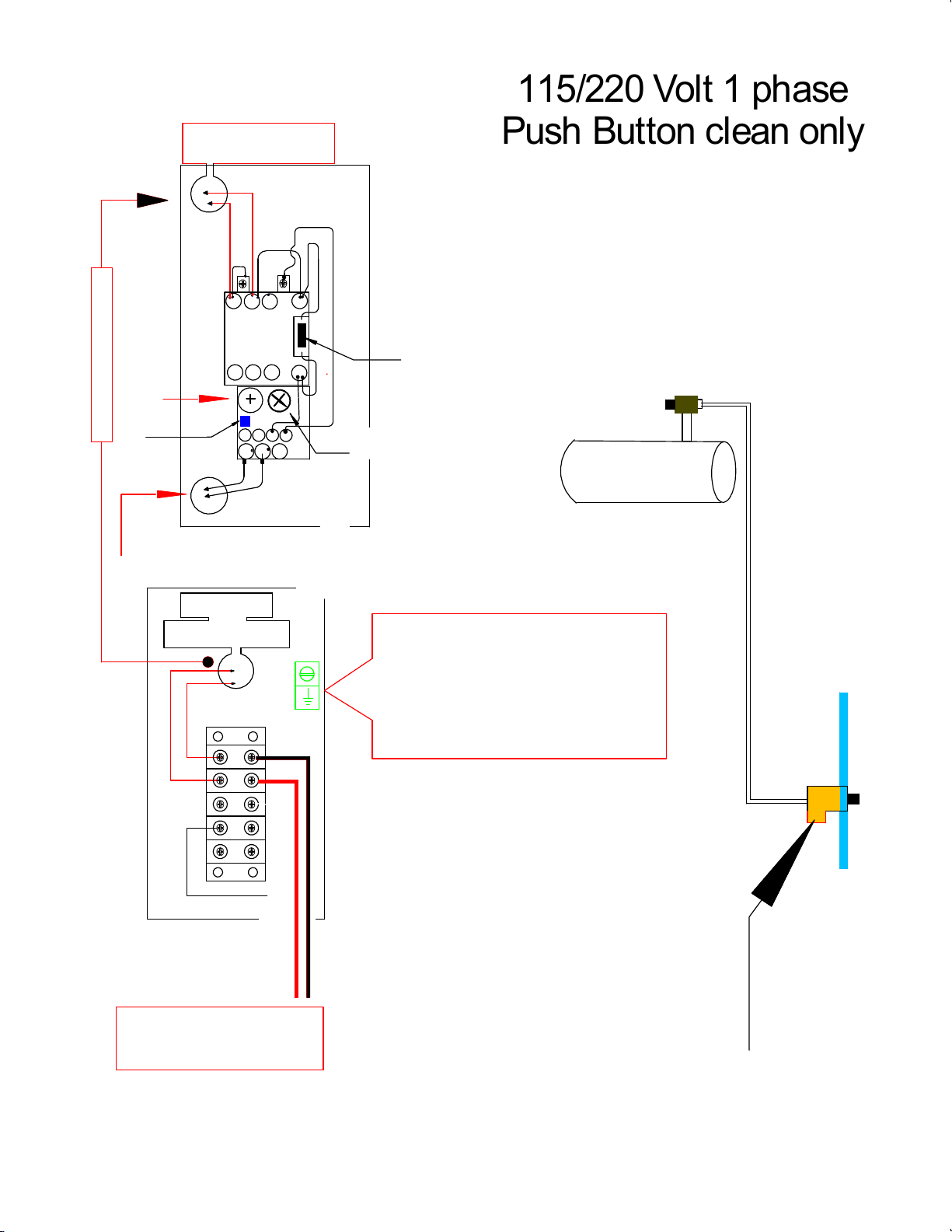 115/220 Volt 1 phase
Push Button clean only