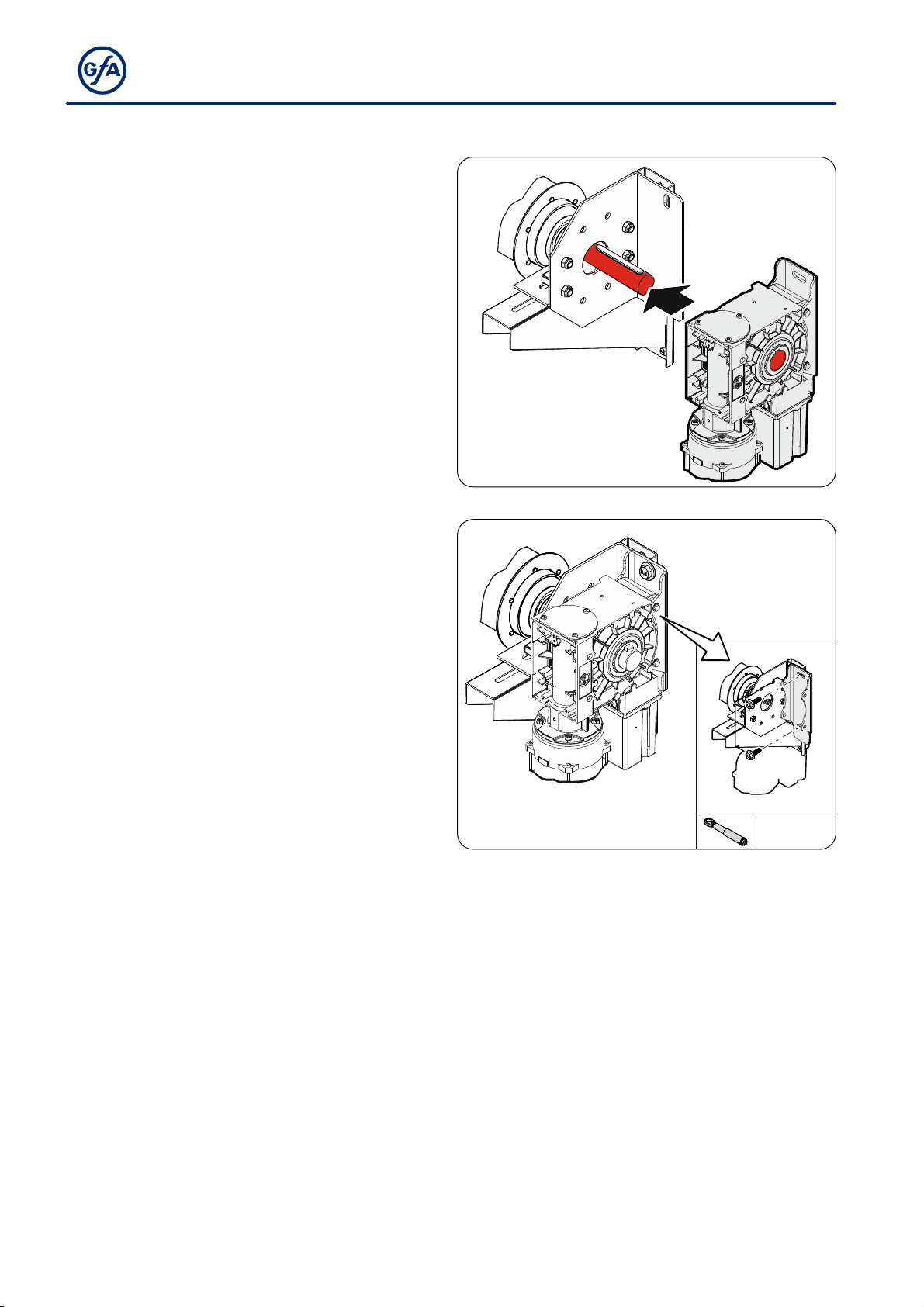 GfA