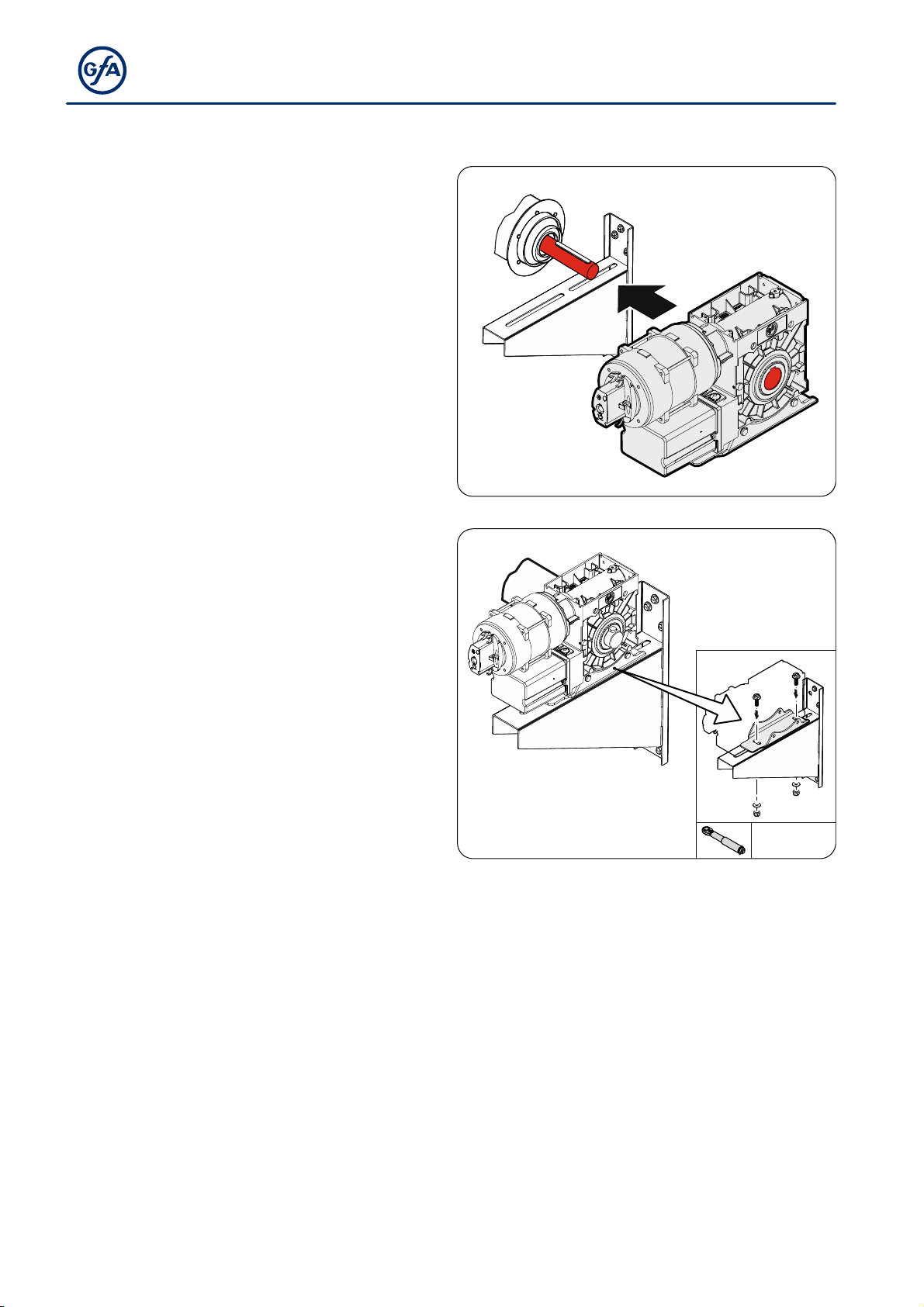 GfA