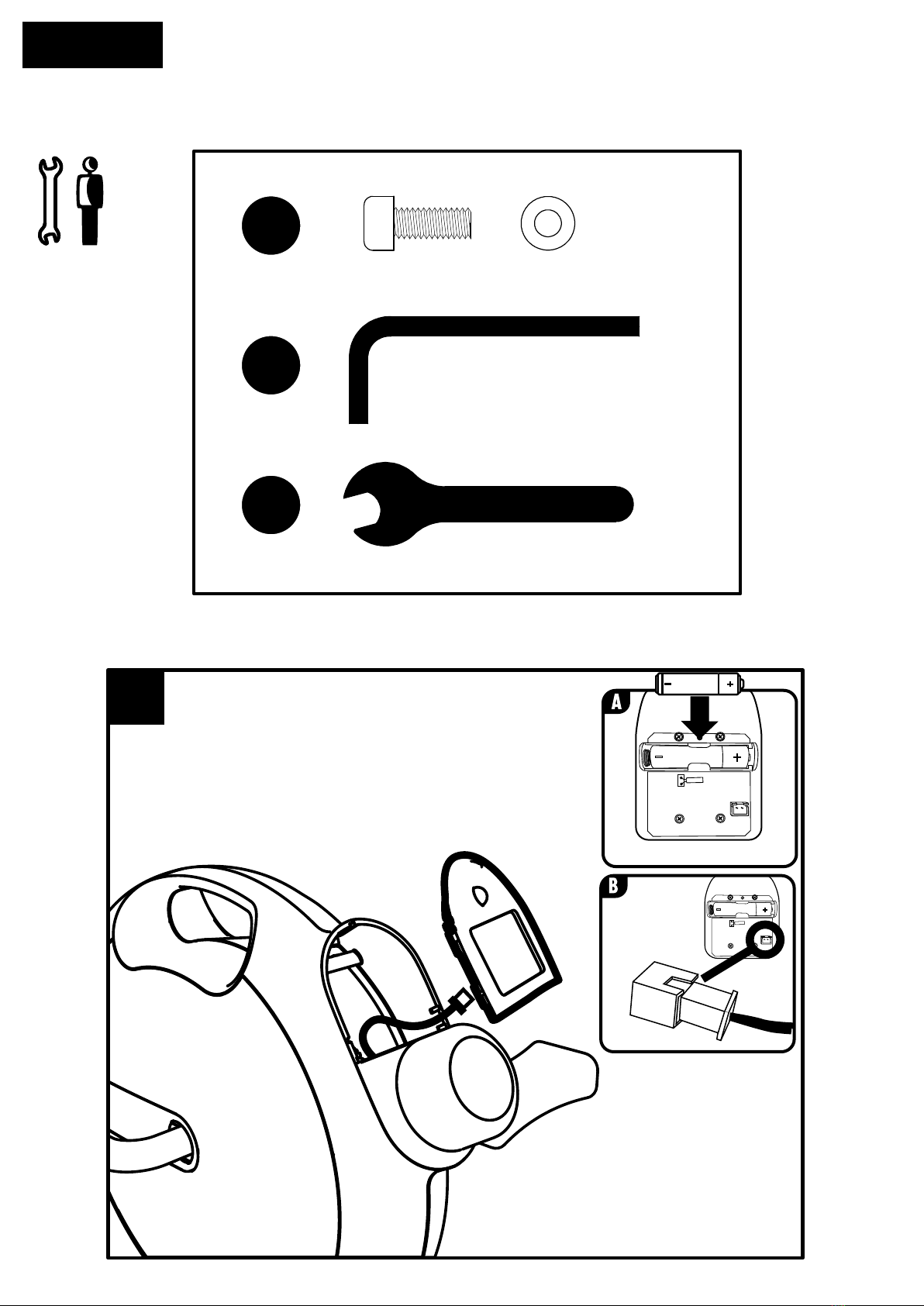 A

B