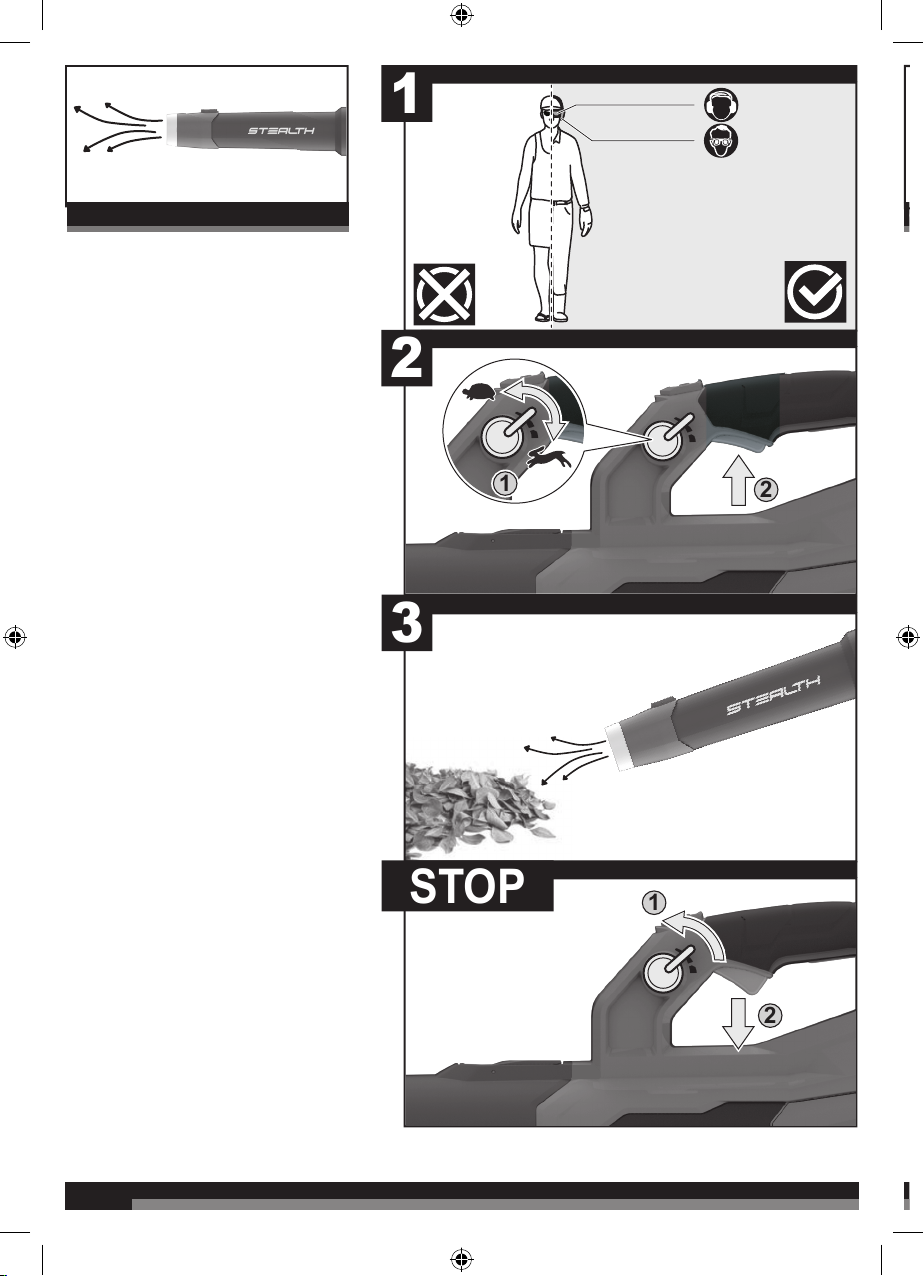 STEALTH

1

2

1

2

3

STEALTH

STOP

1

2