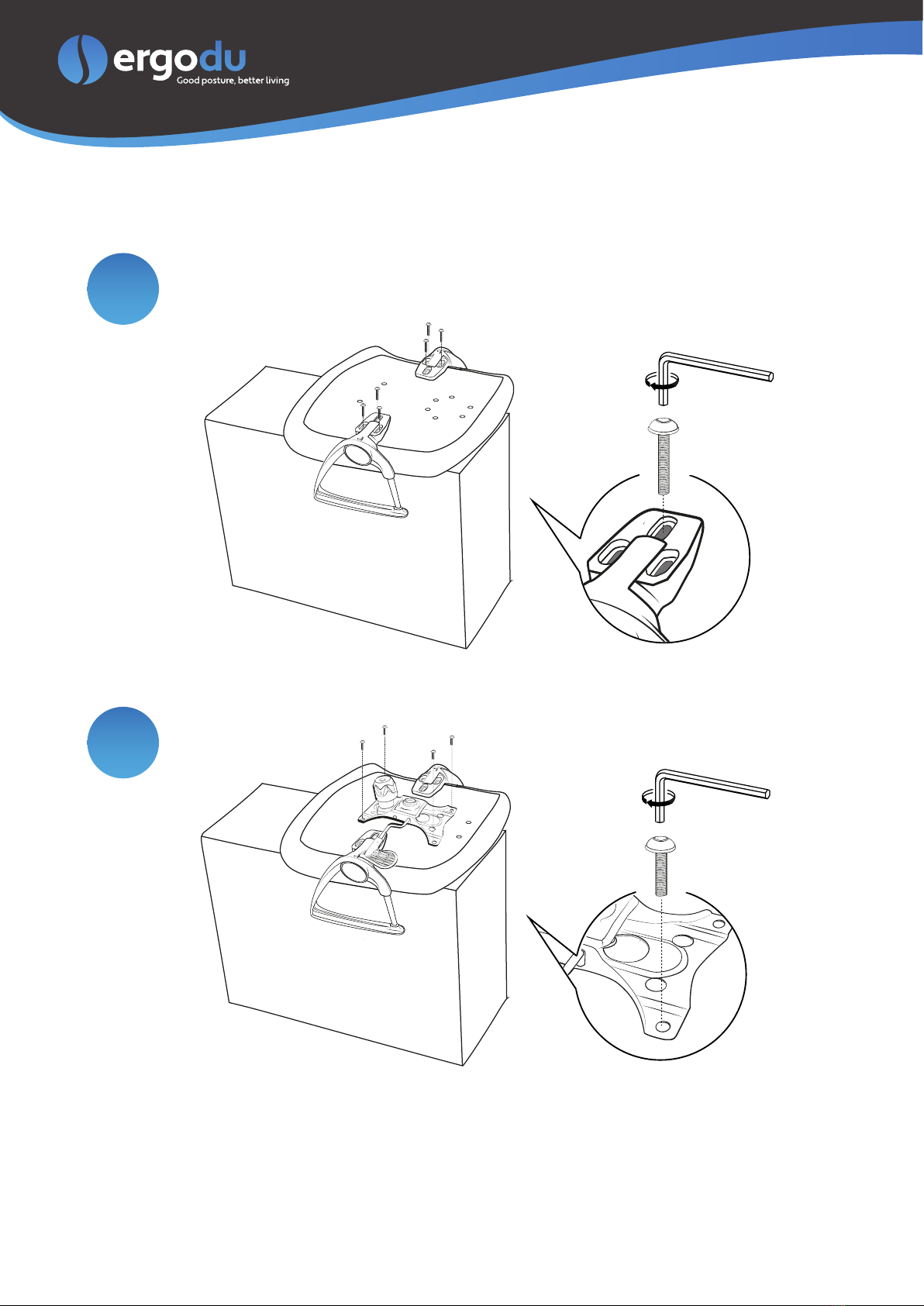 ergodu
Good posture, better living