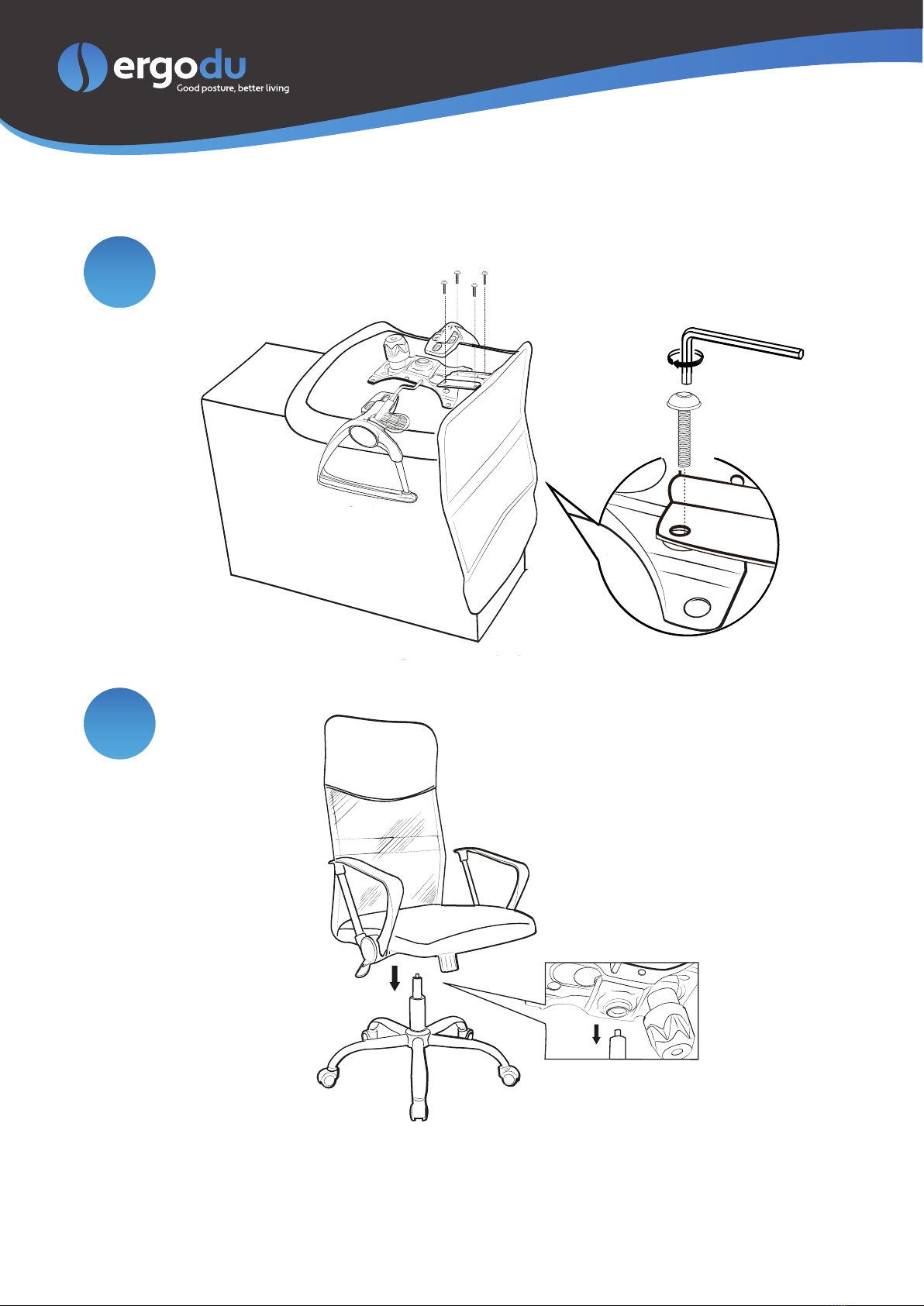 ergodu
Good posture, better living