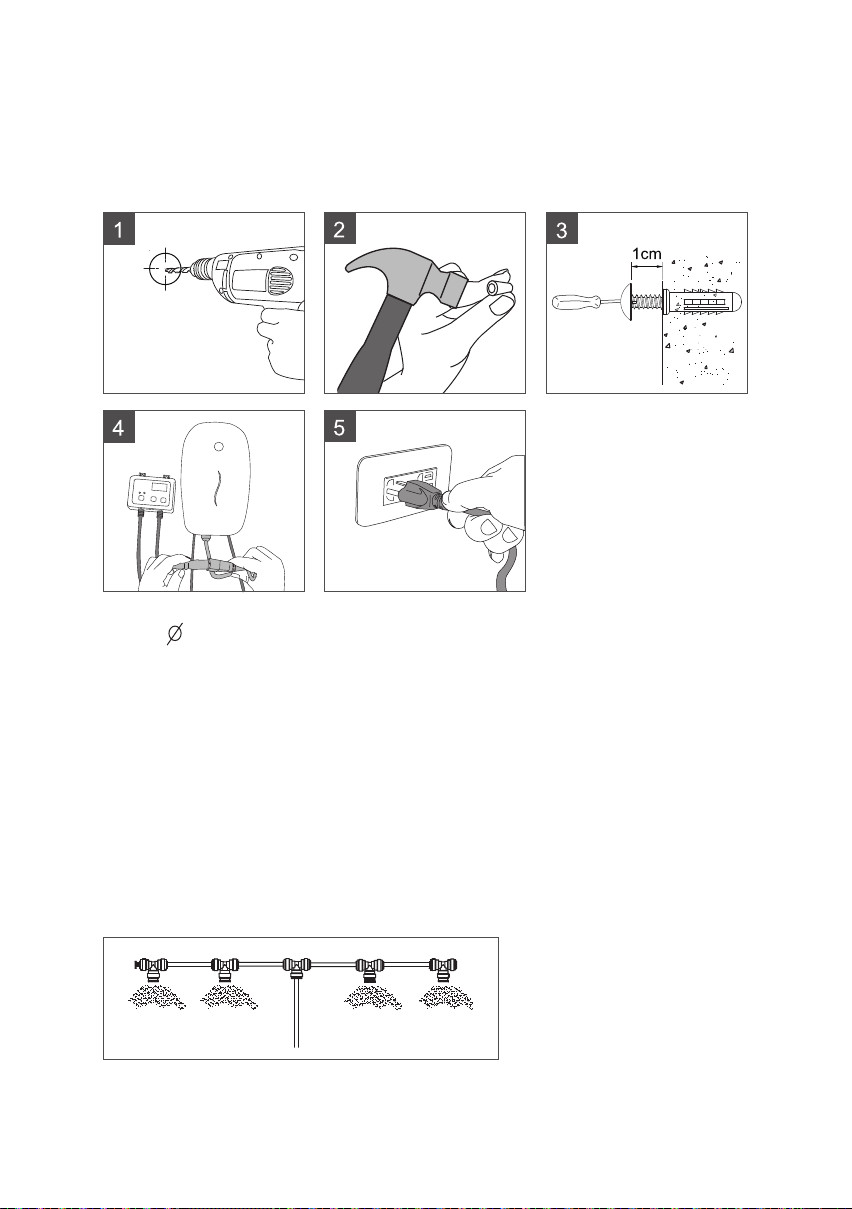 1

2

3

1cm

4

5

$\varnothing$