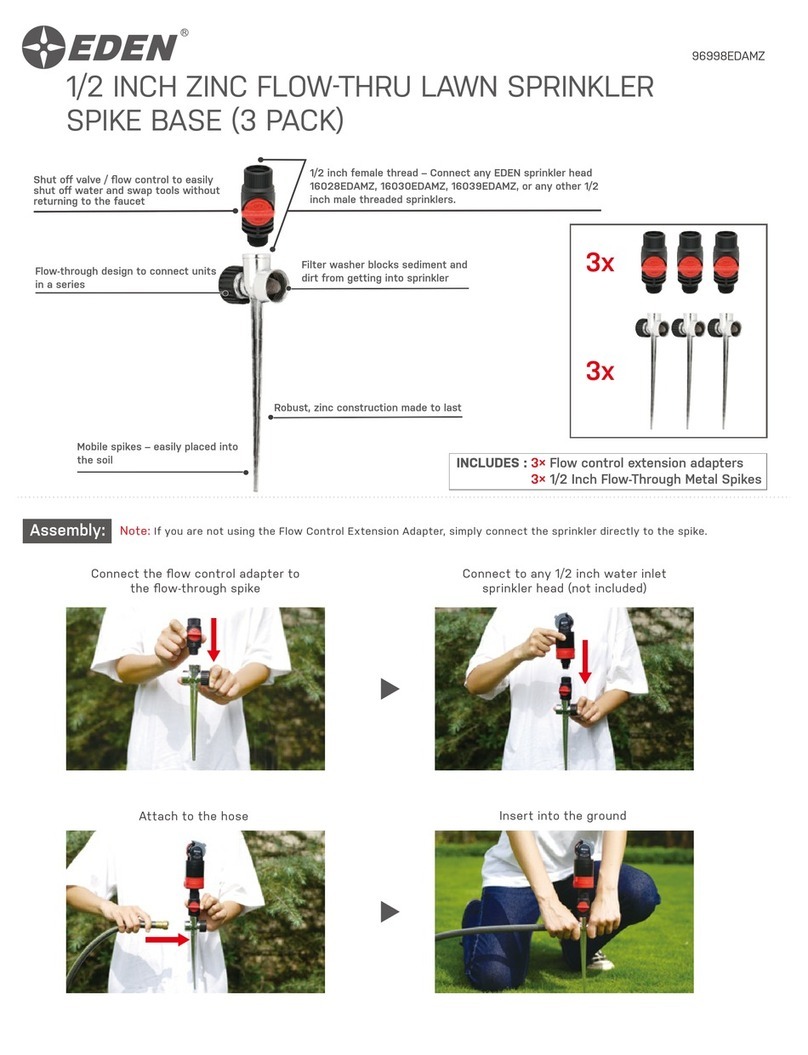 EDEN®

96998EDAMZ

1/2 INCH ZINC FLOW-THRU LAWN SPRINKLER SPIKE BASE (3 PACK)

Shut off valve / flow control to easily shut off water and swap tools without returning to the faucet

1/2 inch female thread – Connect any EDEN sprinkler head 16028EDAMZ, 16030EDAMZ, 16039EDAMZ, or any other 1/2 inch male threaded sprinklers.

Flow-through design to connect units in a series

Filter washer blocks sediment and dirt from getting into sprinkler

Robust, zinc construction made to last

Mobile spikes – easily placed into the soil

3x

3x

INCLUDES : 3× Flow control extension adapters
3× 1/2 Inch Flow-Through Metal Spikes

Assembly: Note: If you are not using the Flow Control Extension Adapter, simply connect the sprinkler directly to the spike.

Connect the flow control adapter to the flow-through spike

Connect to any 1/2 inch water inlet sprinkler head (not included)

Attach to the hose

Insert into the ground