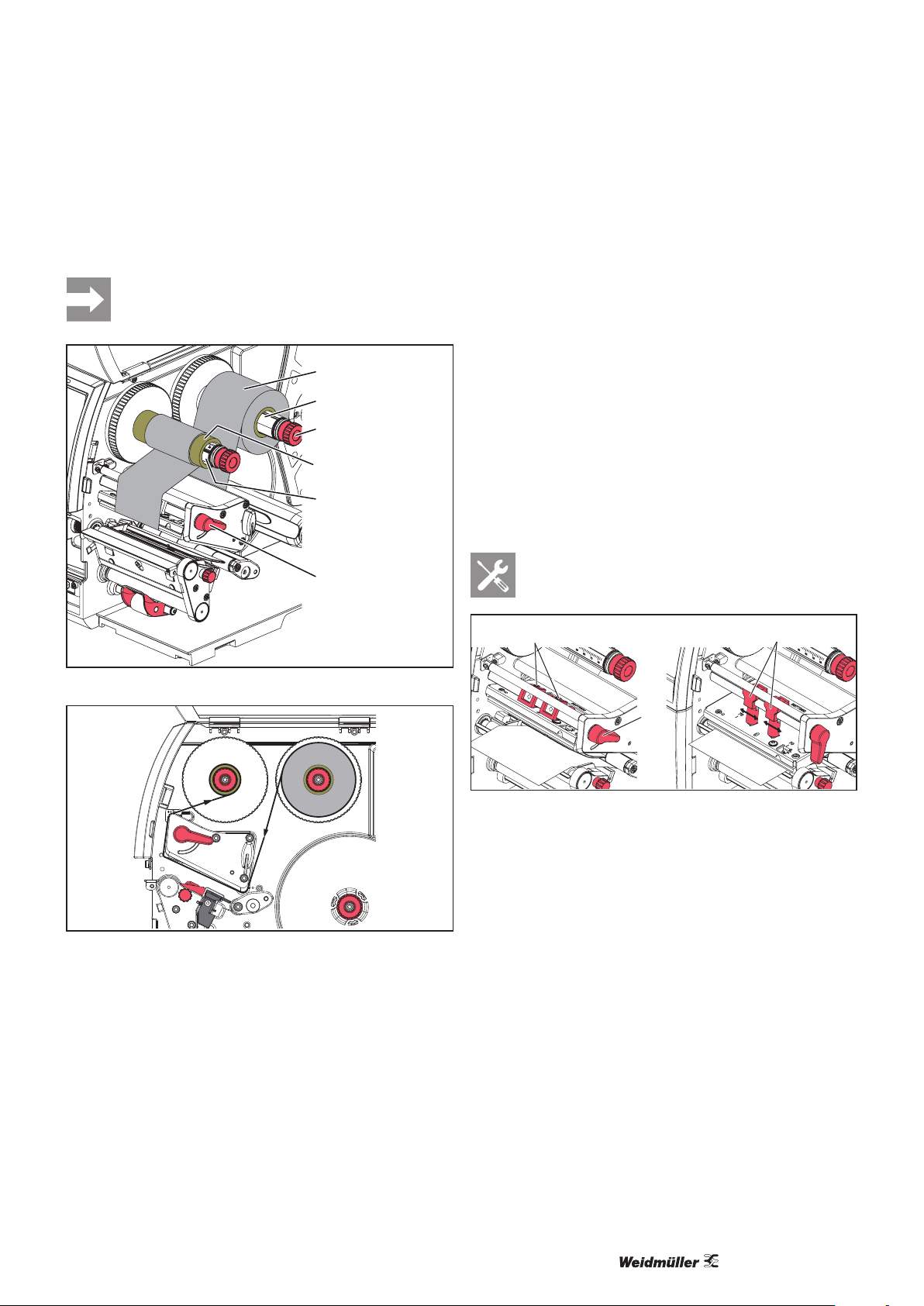 Weidmüller