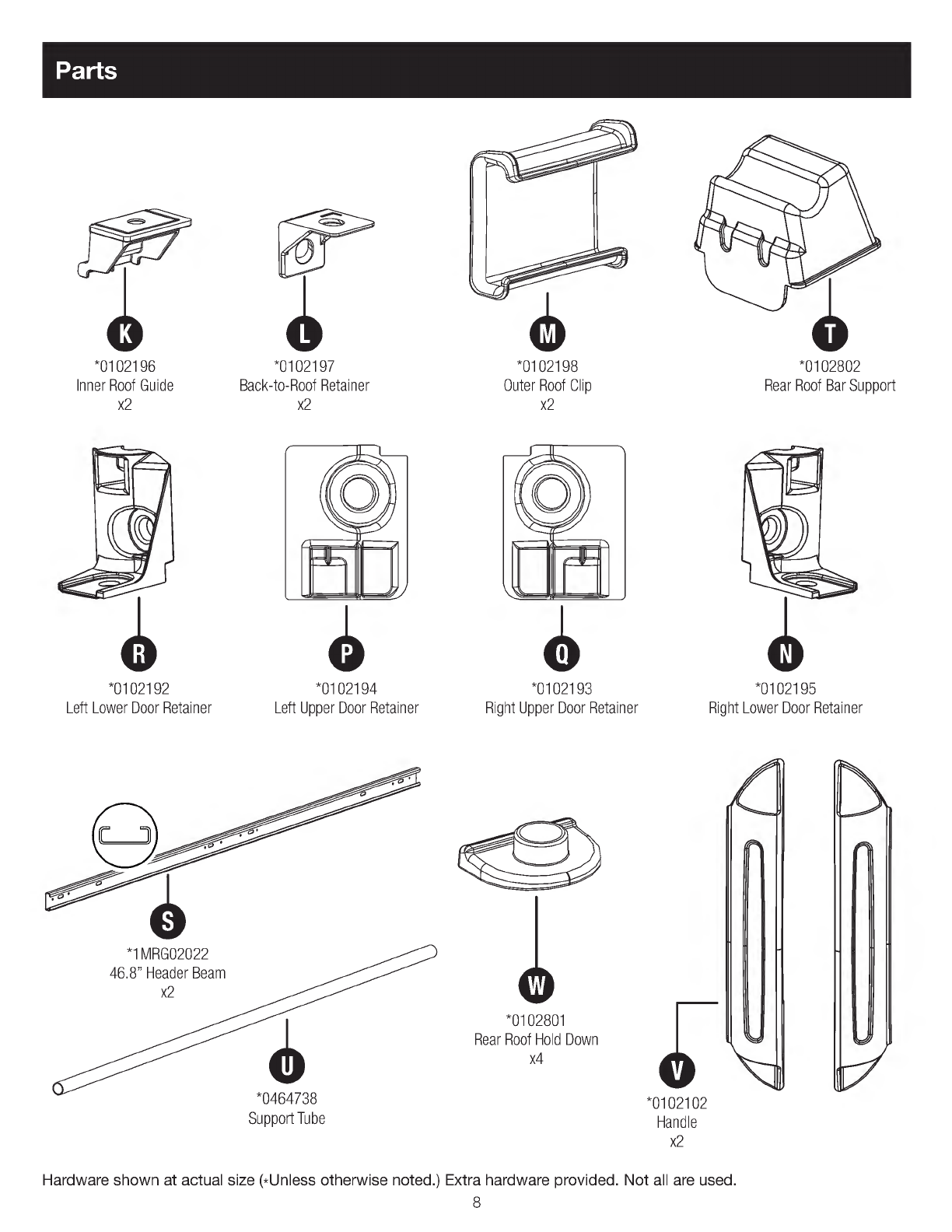 Parts

K
*0102196
Inner Roof Guide
x2

L
*0102197
Back-to-Roof Retainer
x2

M
*0102198
Outer Roof Clip
x2

T
*0102802
Rear Roof Bar Support

R
*0102192
Left Lower Door Retainer

P
*0102194
Left Upper Door Retainer

Q
*0102193
Right Upper Door Retainer

N
*0102195
Right Lower Door Retainer

S
*1MRG02022
46.8" Header Beam
x2

U
*0464738
Support Tube

W
*0102801
Rear Roof Hold Down
x4

V
*0102102
Handle
x2

Hardware shown at actual size (*Unless otherwise noted.) Extra hardware provided. Not all are used.

8