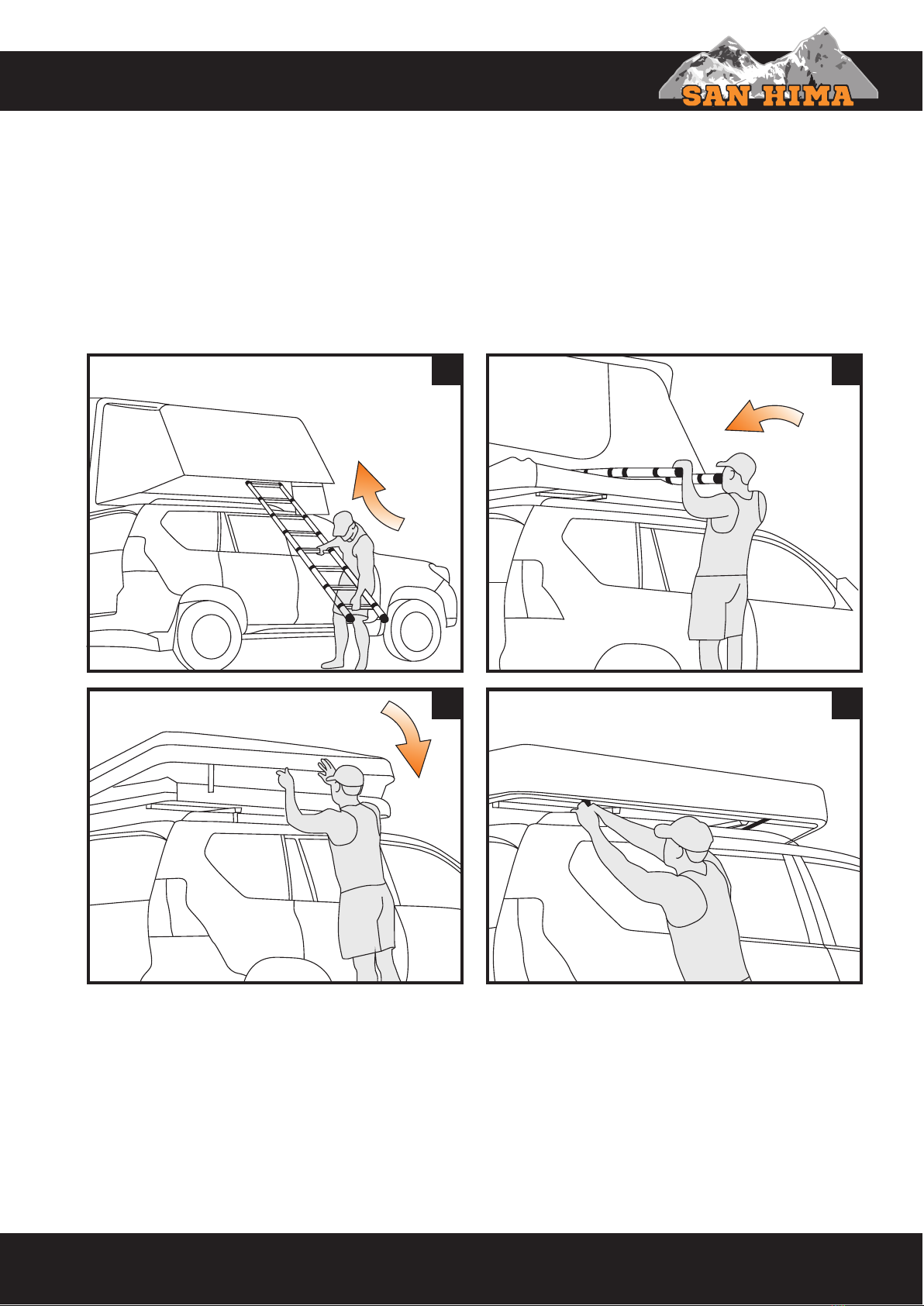 SAN HIMA