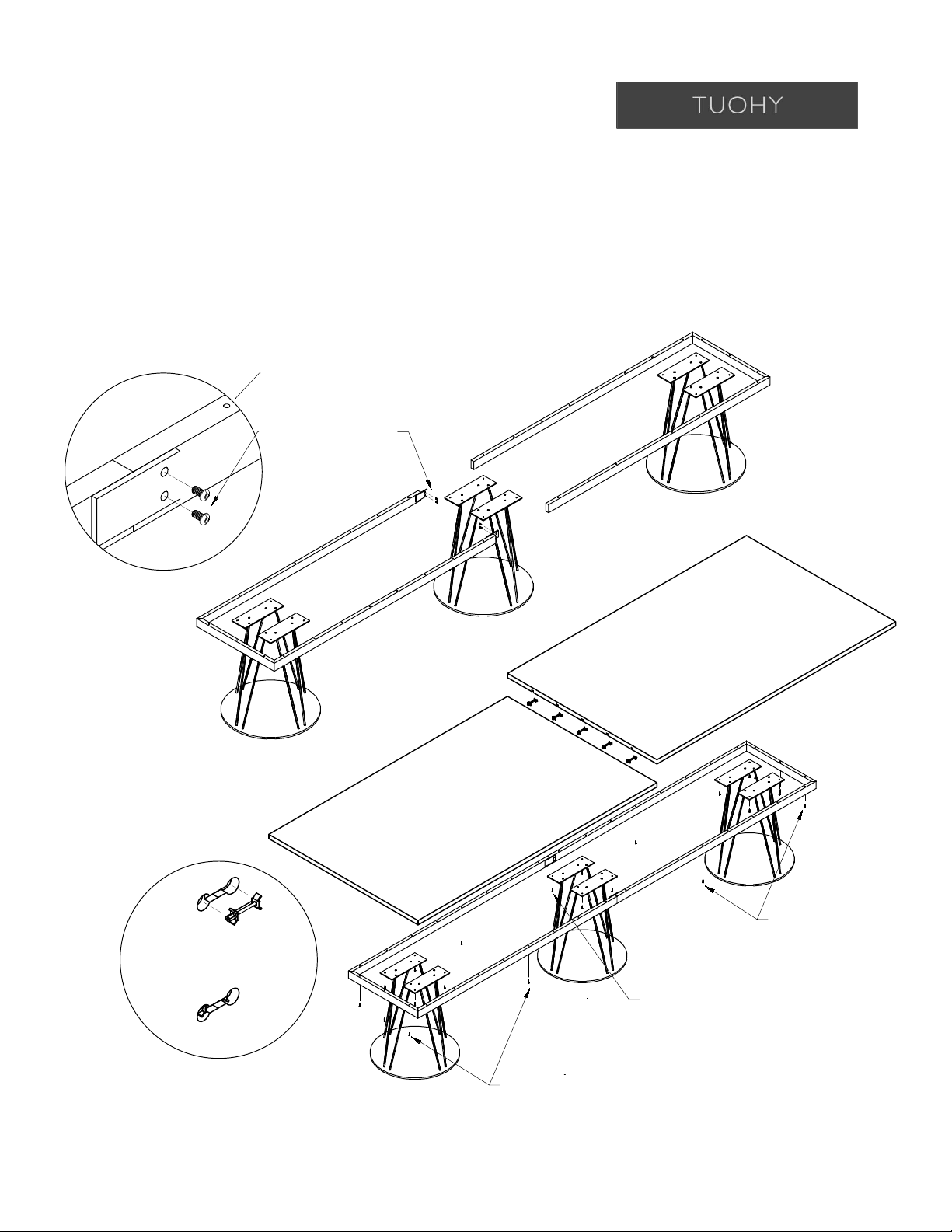 TUOHY