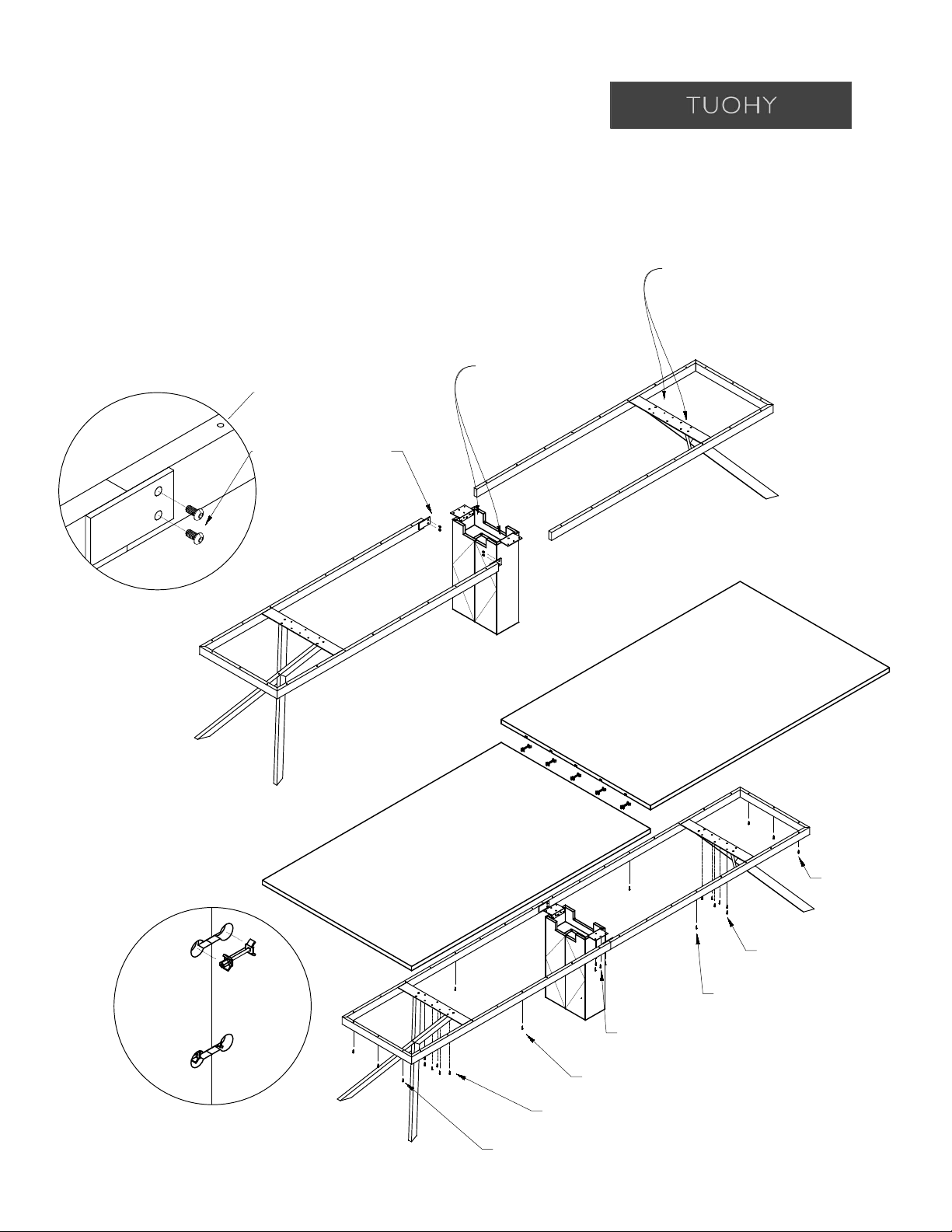 TUOHY