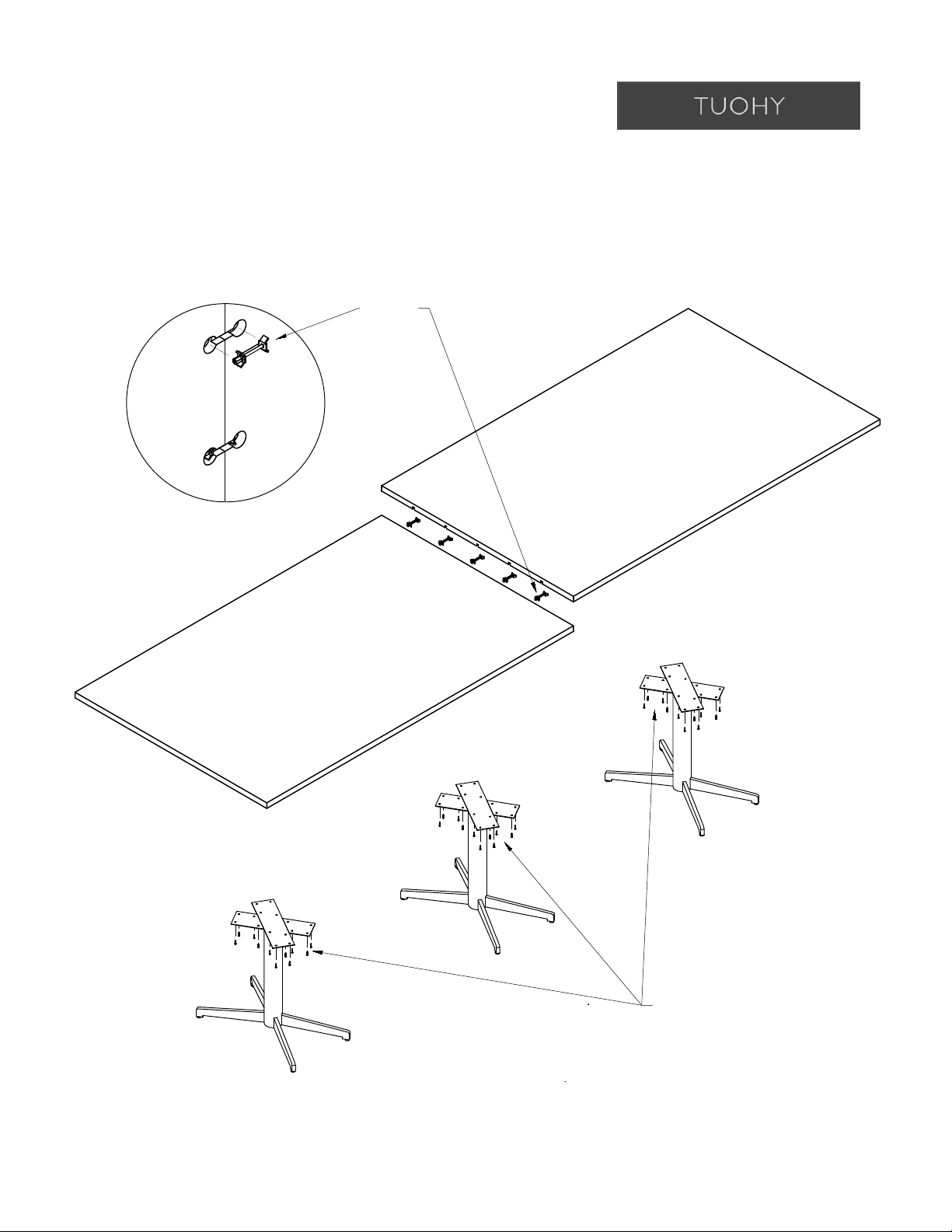 TUOHY