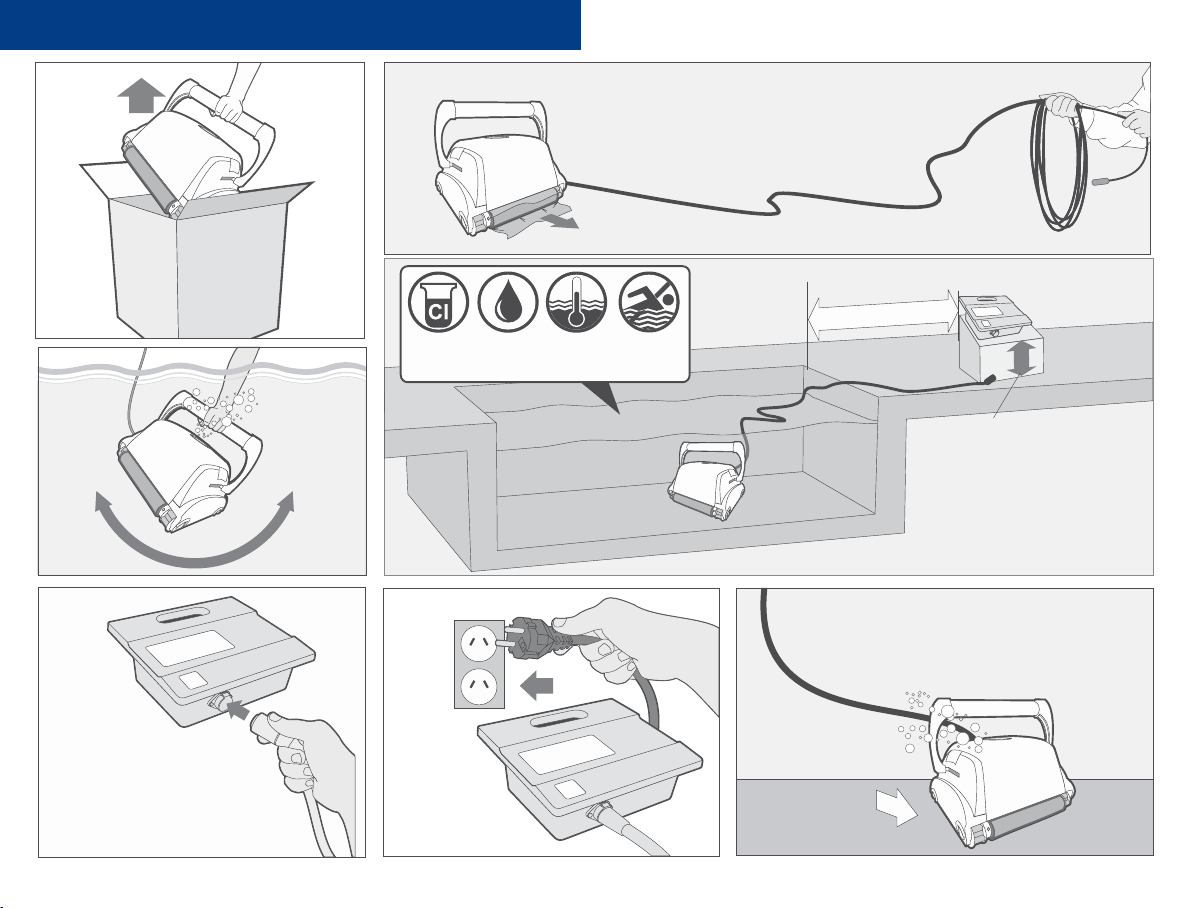 Cl