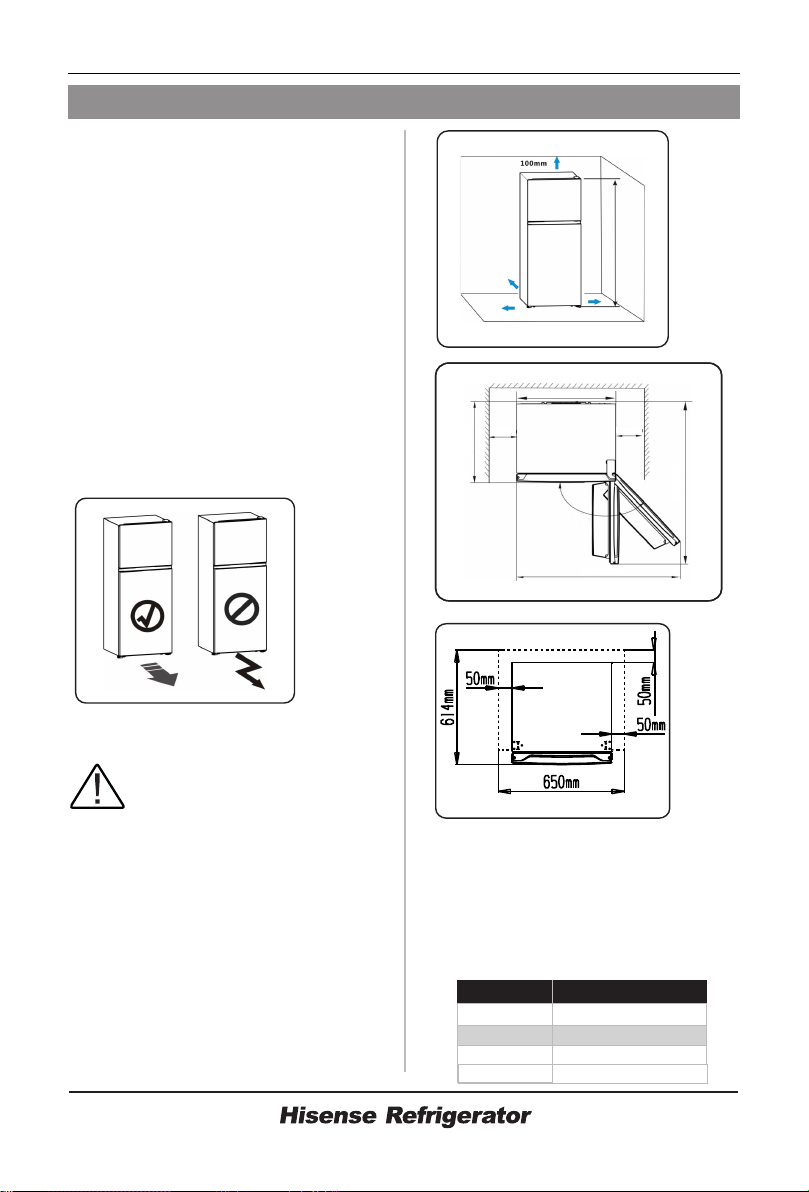 100mm

50mm

614mm

50mm

50mm

650mm

Hisense Refrigerator