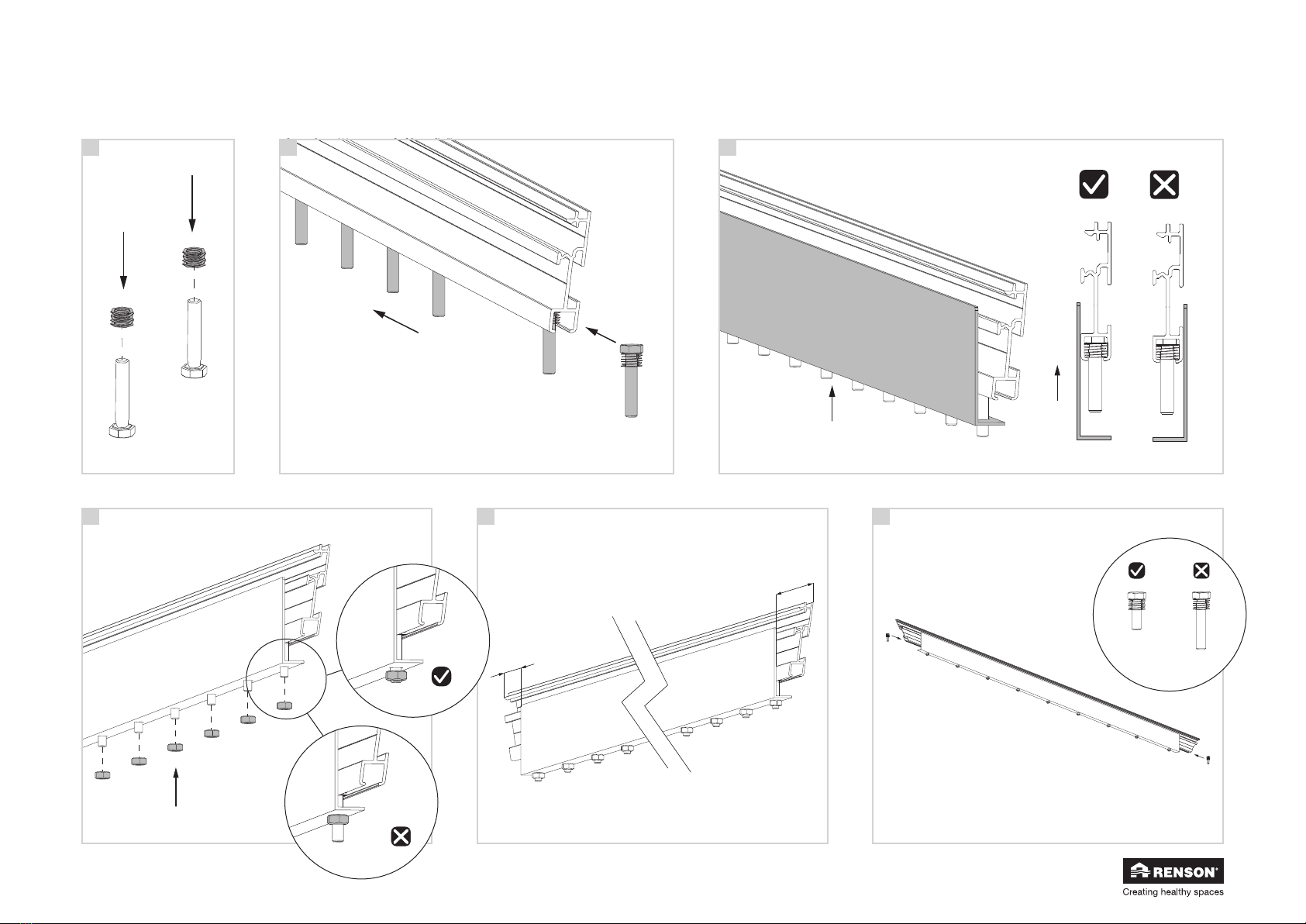 RENSON®
Creating healthy spaces