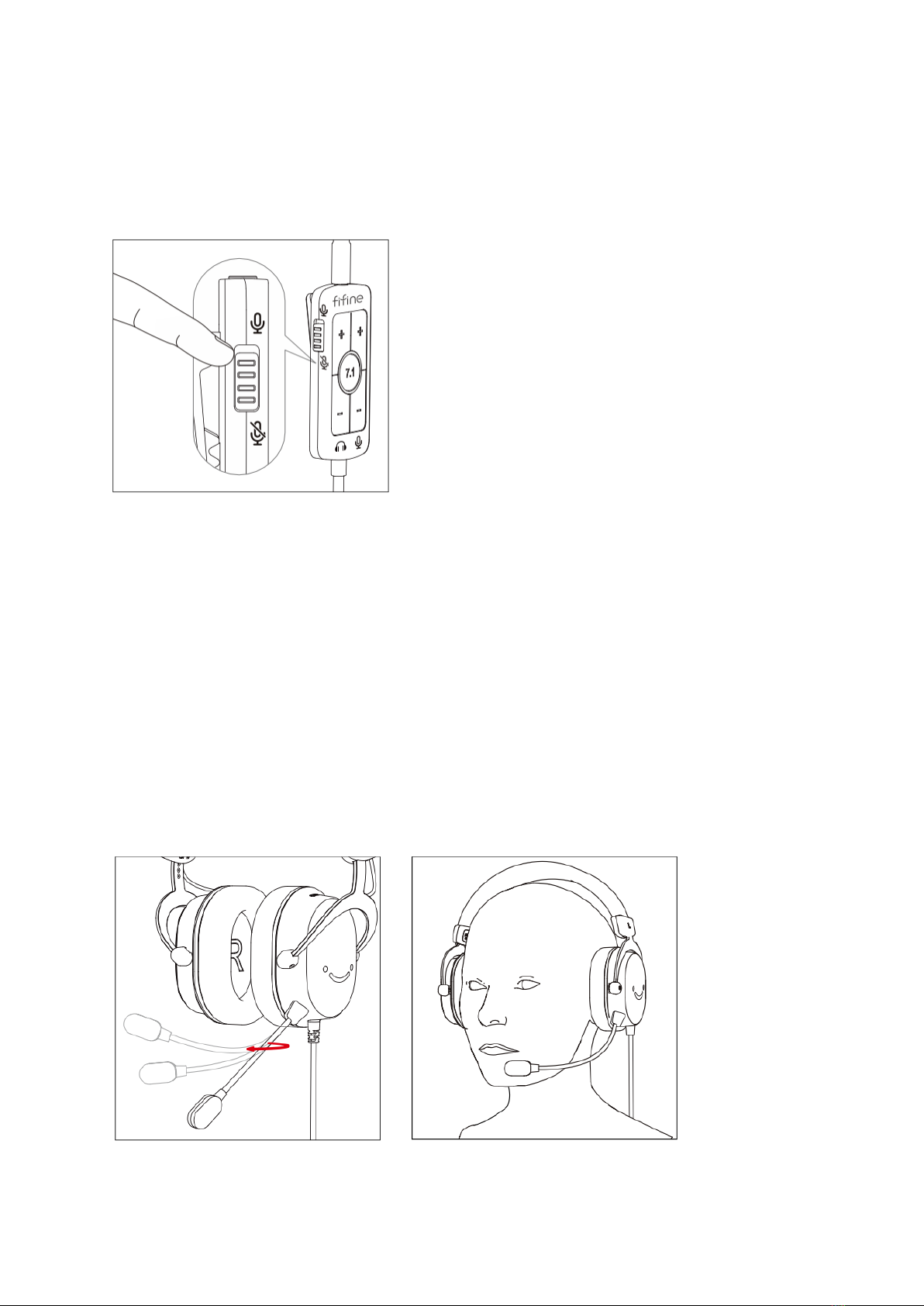 fifine

7.1

R