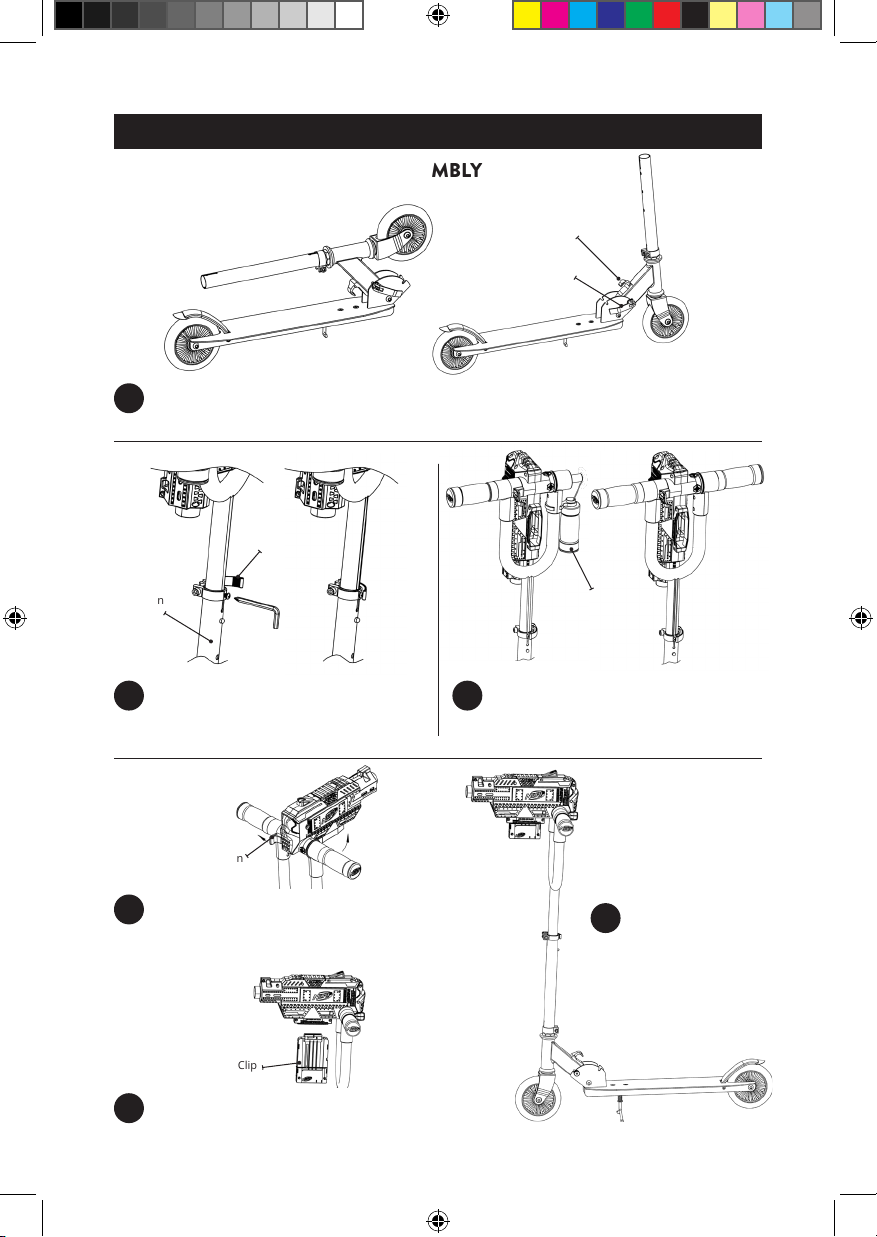 MBLY

n

n

Clip