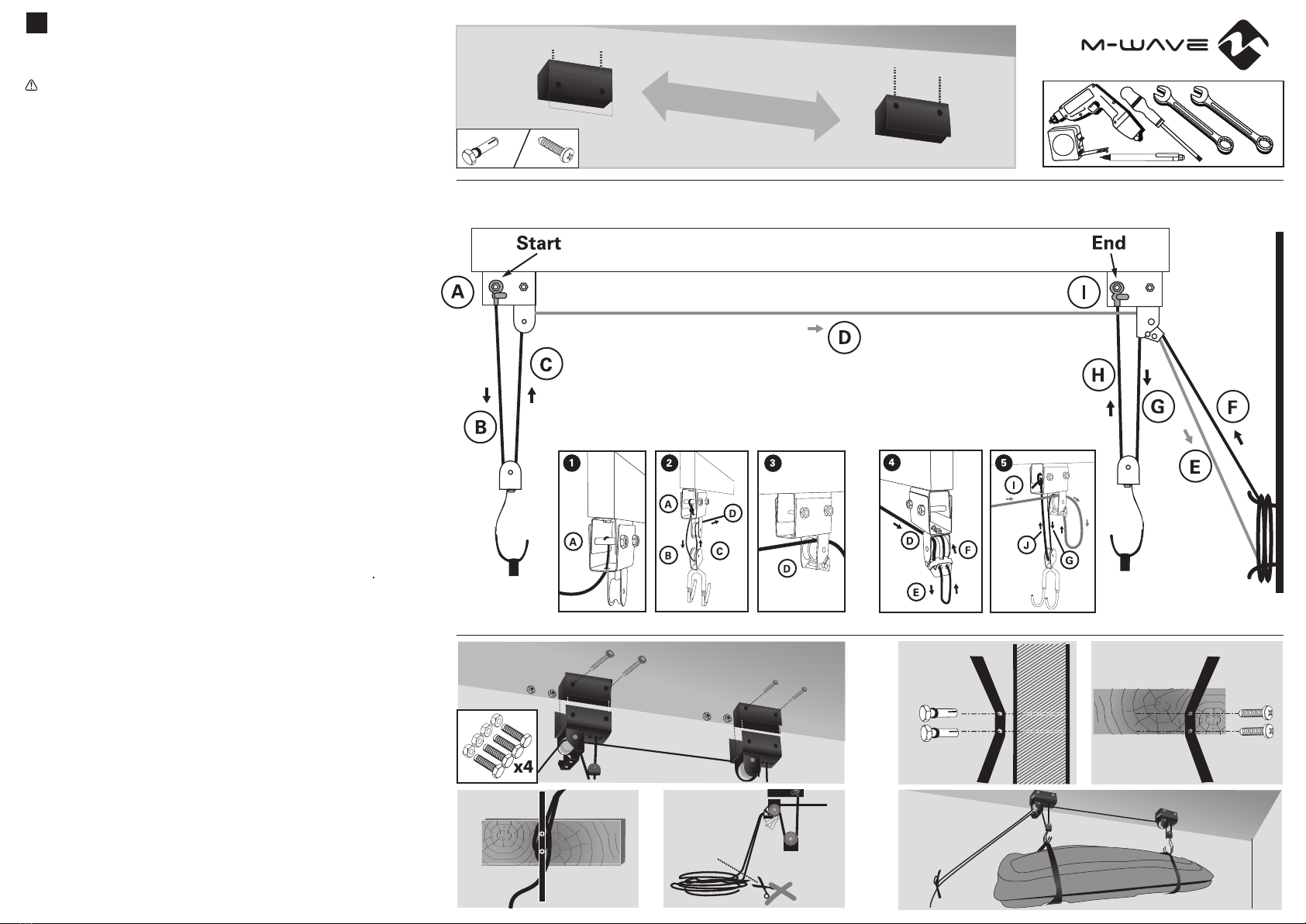 M-WAVE

Start

End

A

I

D

C

H

G

F

B

E

1

A

2

A

D

B

C

3

D

4

D

F

E

5

I

J

G

x4