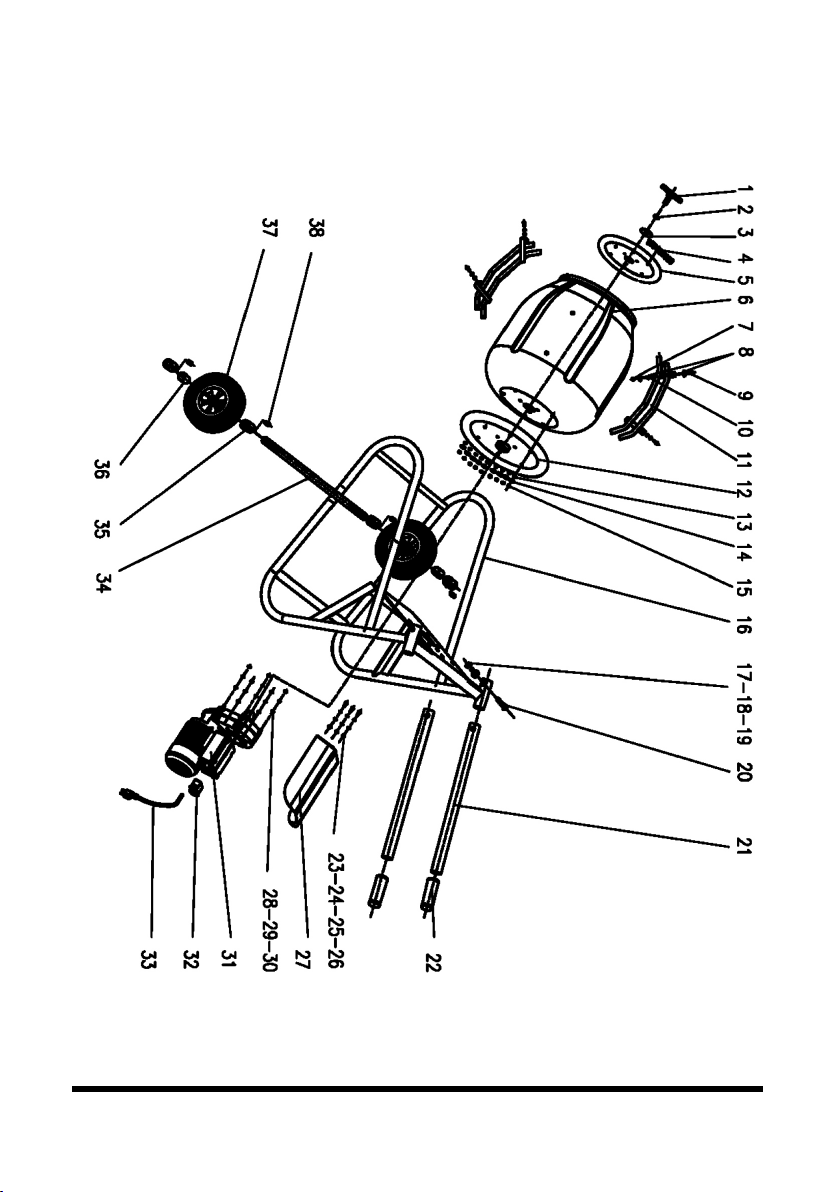 1
2
3
4
5
6
7
8
9
10
11
12
13
14
15
16
17-18-19
20
21
22
23-24-25-26
27
28-29-30
31
32
33
34
35
36
37
38